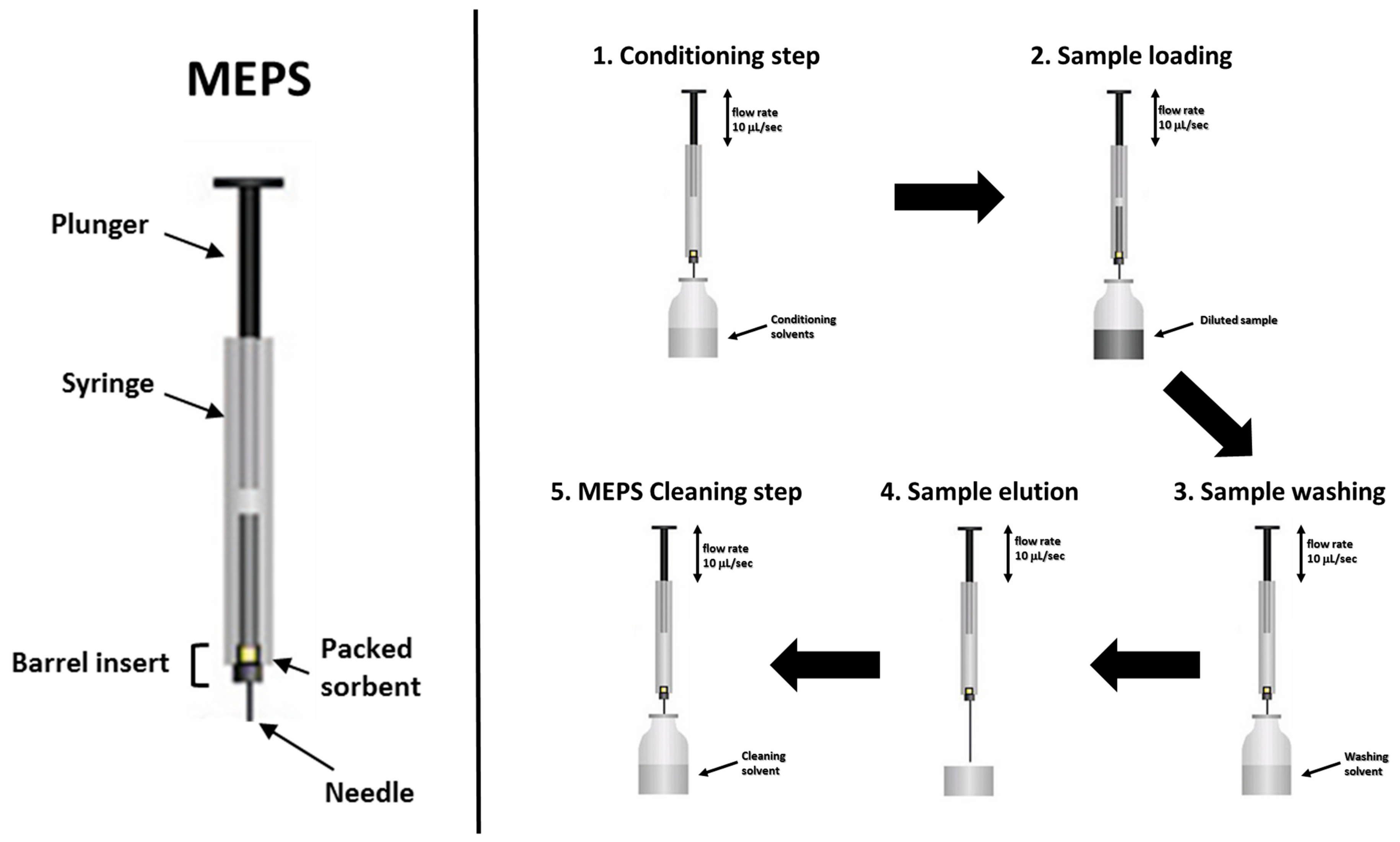 MEPS

Plunger

Syringe

Barrel insert

Packed sorbent

Needle

1. Conditioning step

flow rate 10 µL/sec

Conditioning solvents

2. Sample loading

flow rate 10 µL/sec

Diluted sample

3. Sample washing

flow rate 10 µL/sec

Washing solvent

4. Sample elution

flow rate 10 µL/sec

5. MEPS Cleaning step

flow rate 10 µL/sec

Cleaning solvent