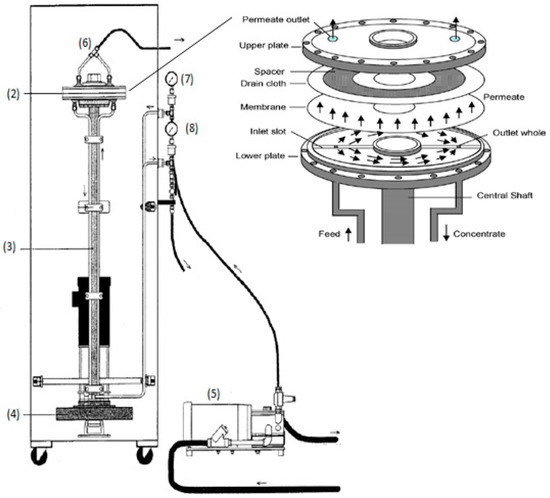 (6)

(2)

(7)

(8)

(3)

(4)

(5)

Permeate outlet
Upper plate
Spacer
Drain cloth
Membrane
Permeate
Inlet slot
Outlet whole
Lower plate
Central Shaft
Feed
Concentrate