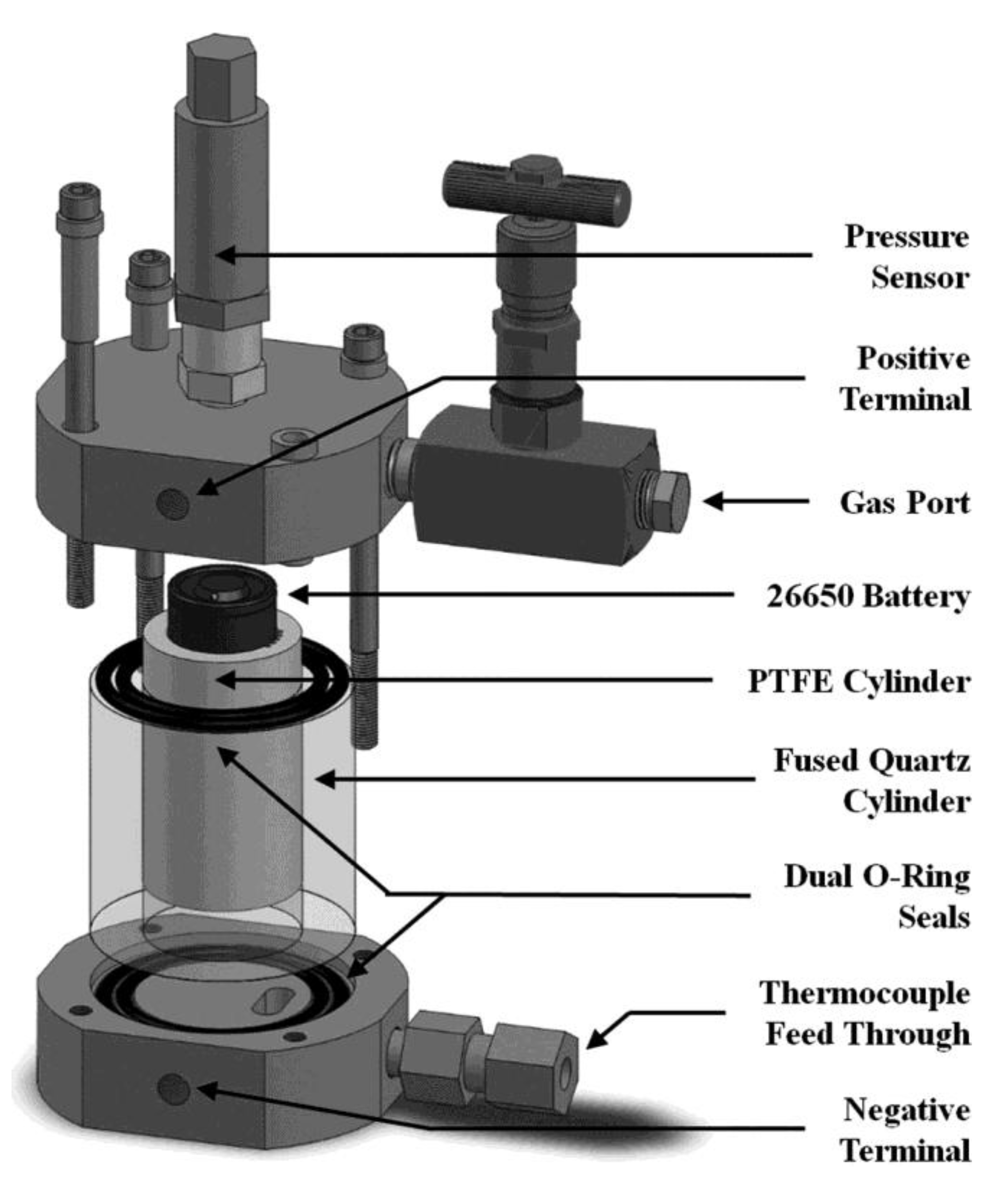 Pressure Sensor

Positive Terminal

Gas Port

26650 Battery

PTFE Cylinder

Fused Quartz Cylinder

Dual O-Ring Seals

Thermocouple Feed Through

Negative Terminal