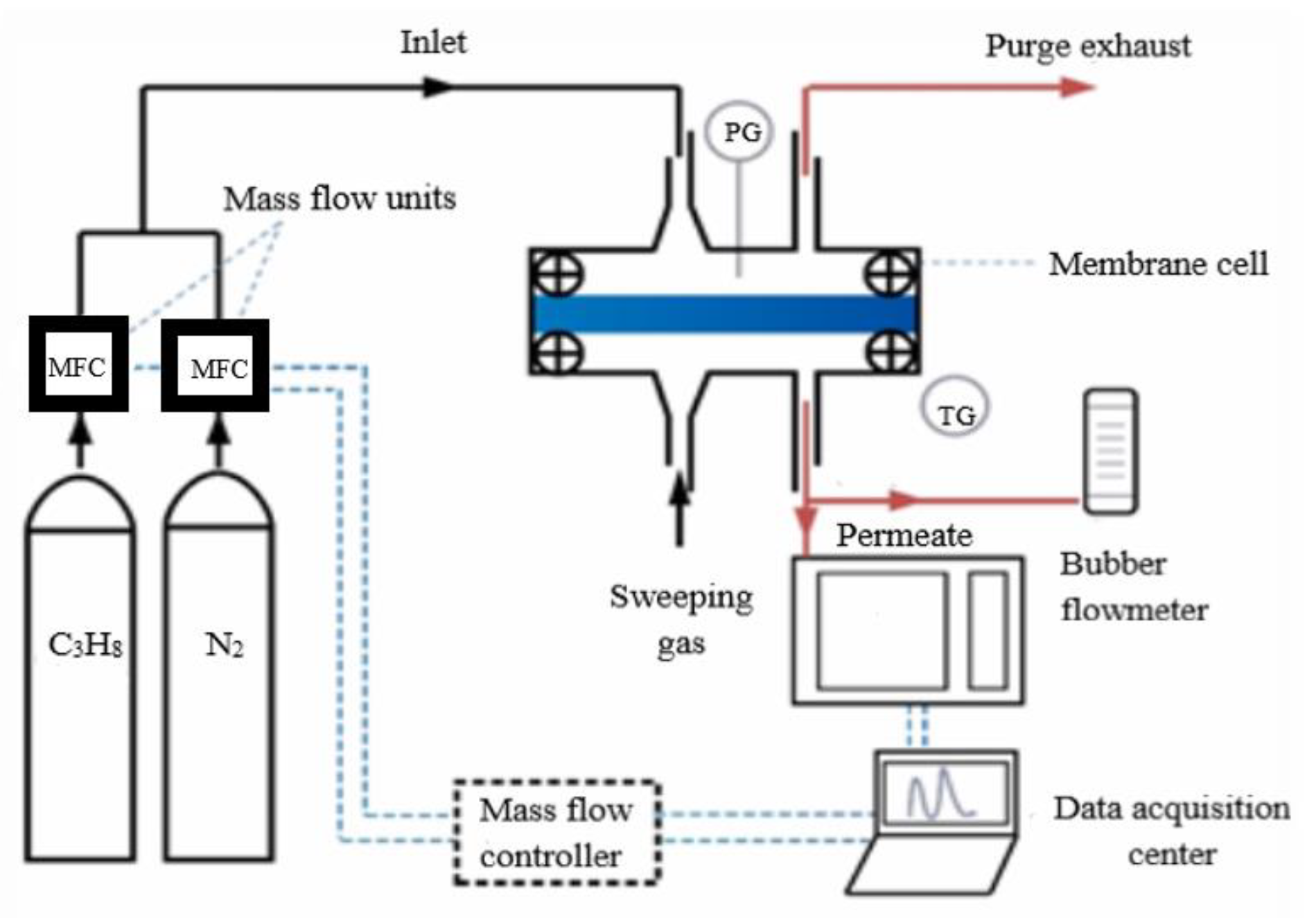 Inlet

Purge exhaust

PG

Mass flow units

Membrane cell

MFC

MFC

TG

Permeate

Bubber flowmeter

Sweeping gas

$C_3H_8$

$N_2$

Mass flow controller

Data acquisition center