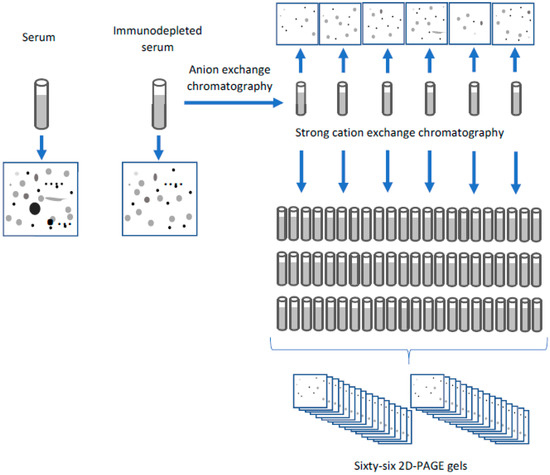 Serum

Immunodepleted serum

Anion exchange chromatography

Strong cation exchange chromatography

Sixty-six 2D-PAGE gels