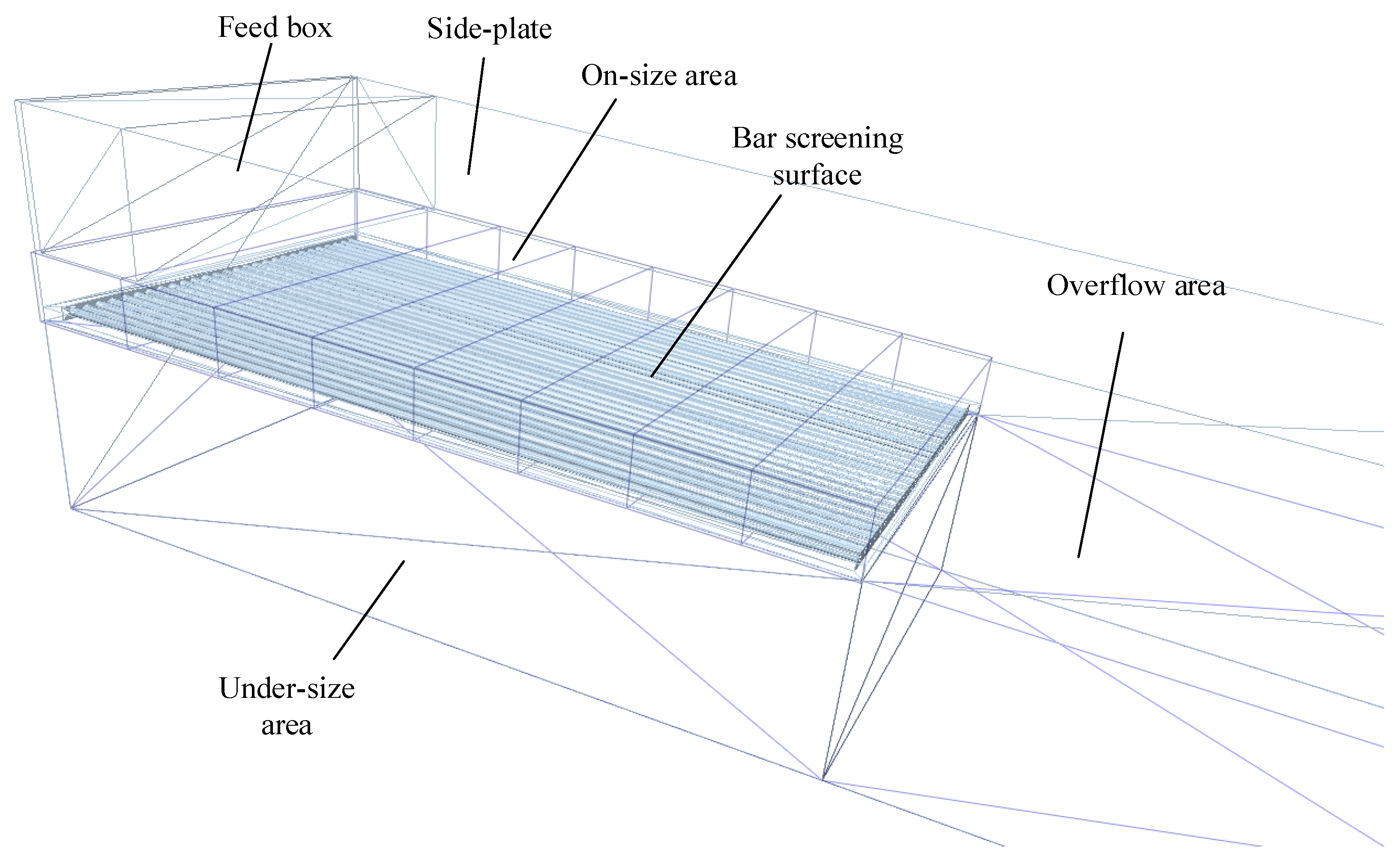 Feed box

Side-plate

On-size area

Bar screening surface

Overflow area

Under-size area