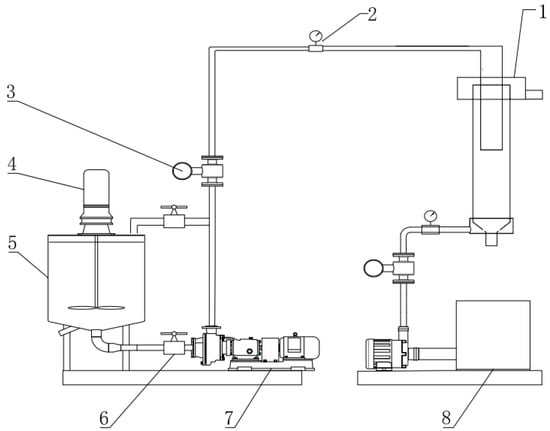 2
1
3
4
5
6
7
8