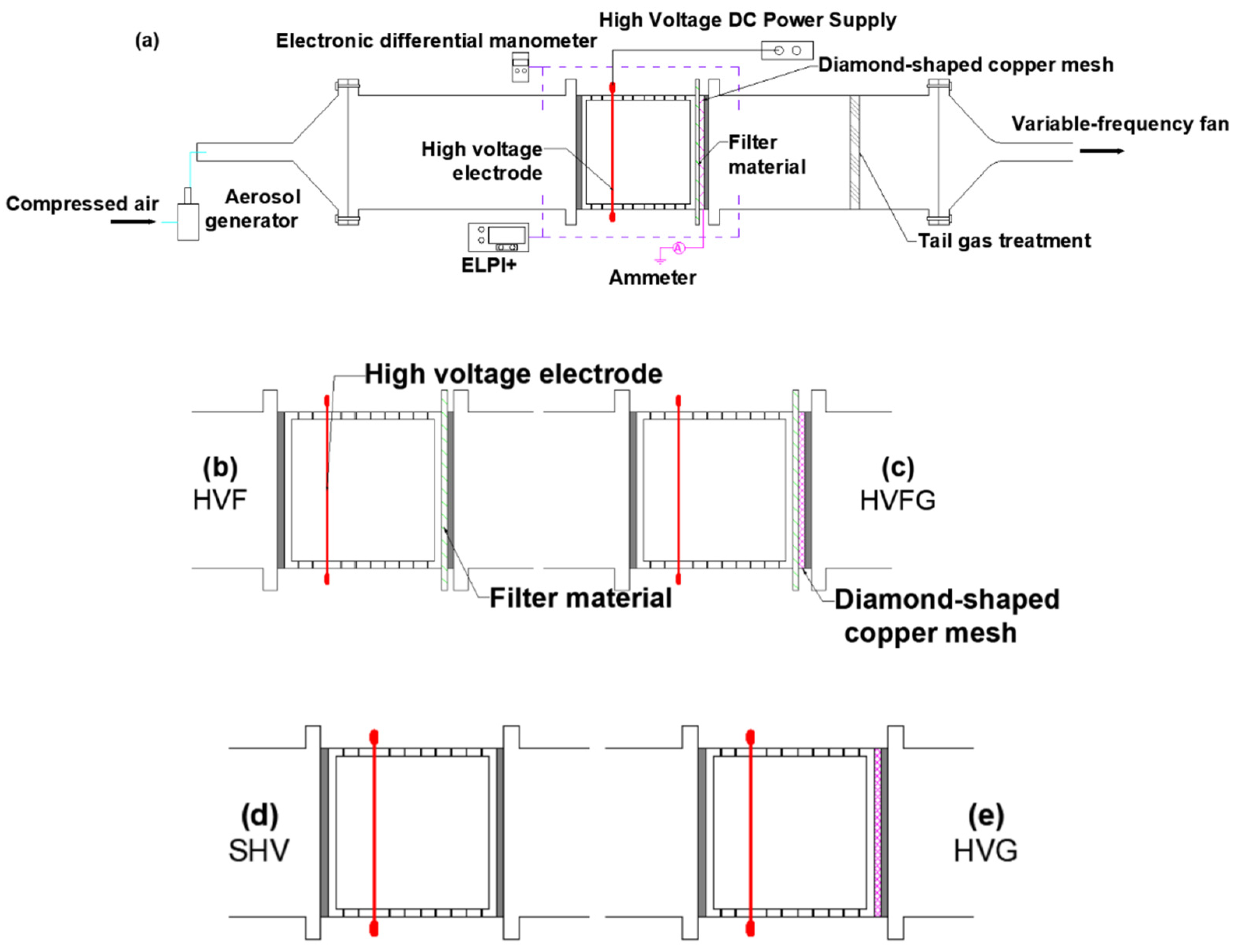 (a)

High Voltage DC Power Supply

Electronic differential manometer

Diamond-shaped copper mesh

Variable-frequency fan

High voltage electrode

Filter material

Compressed air

Aerosol generator

ELPI+

A

Ammeter

Tail gas treatment

High voltage electrode

(b) HVF

(c) HVFG

Filter material

Diamond-shaped copper mesh

(d) SHV

(e) HVG