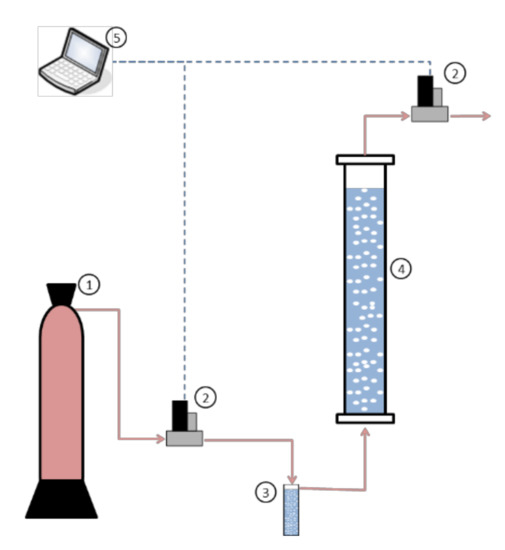 ⑤
②
④
①
②
③