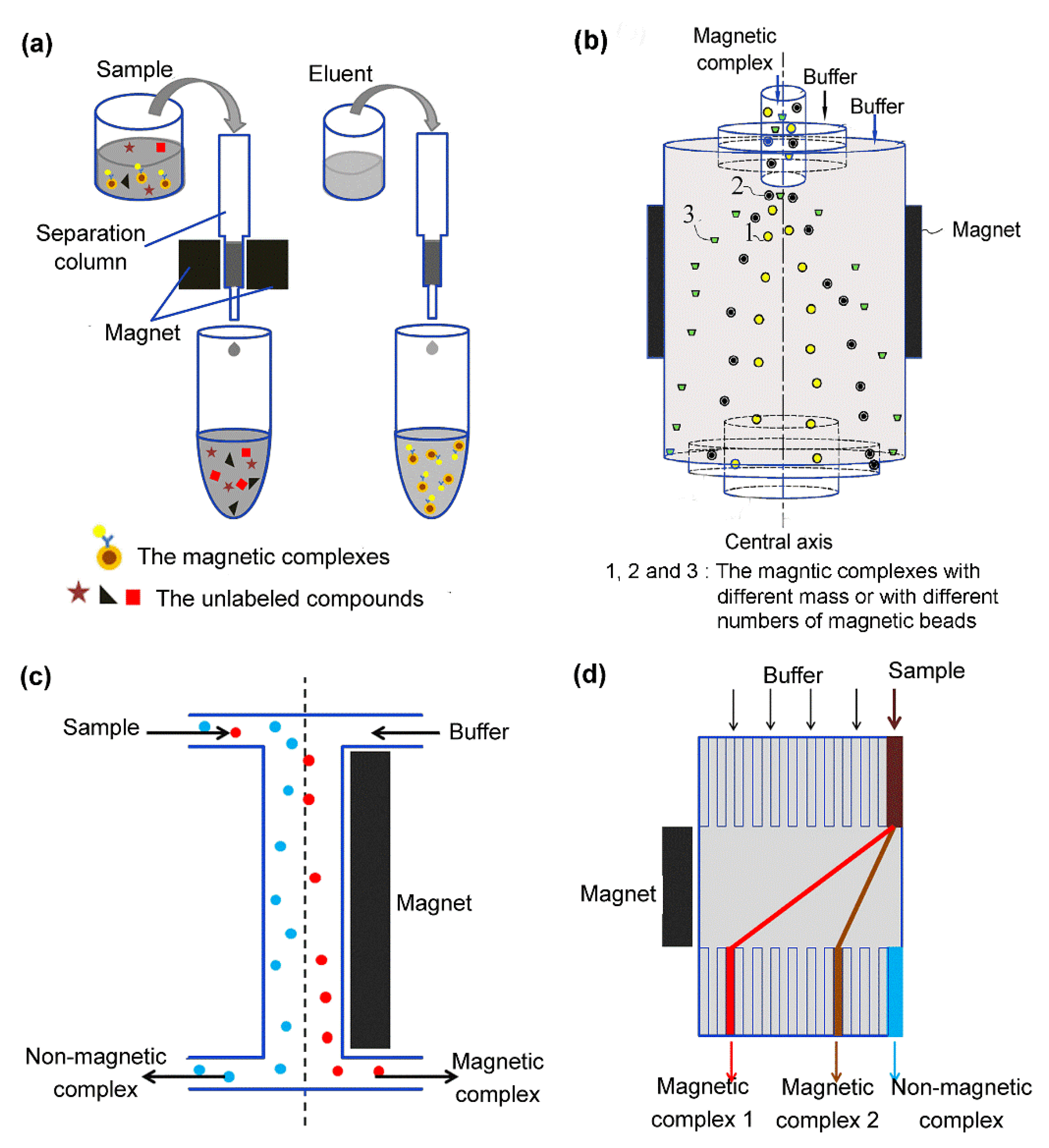 (a)

Sample

Eluent

Separation column

Magnet

The magnetic complexes

The unlabeled compounds

(b)

Magnetic complex

Buffer

Buffer

2

3

1

Magnet

Central axis

1, 2 and 3 : The magntic complexes with different mass or with different numbers of magnetic beads

(c)

Sample

Buffer

Magnet

Non-magnetic complex

Magnetic complex

(d)

Buffer

Sample

Magnet

Magnetic complex 1

Magnetic complex 2

Non-magnetic complex