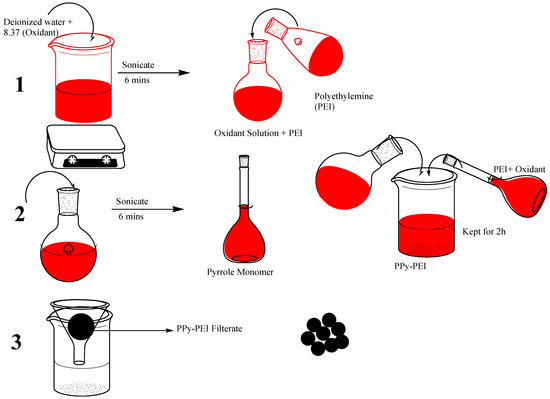 Deionized water +
8.37 (Oxidant)

1

Sonicate
6 mins

Polyethylemine
(PEI)

Oxidant Solution + PEI

2

Sonicate
6 mins

Pyrrole Monomer

PEI+ Oxidant

Kept for 2h

PPy-PEI

3

PPy-PEI Filterate