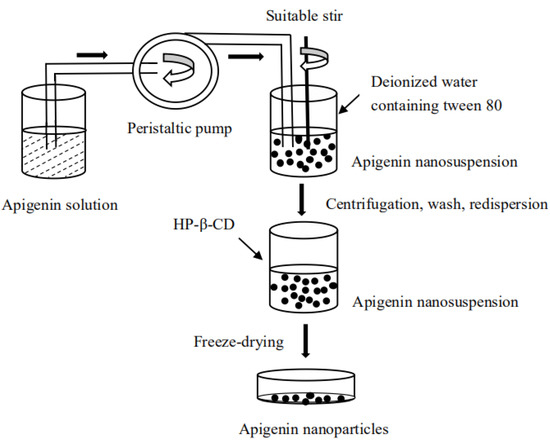 Suitable stir

Deionized water containing tween 80

Peristaltic pump

Apigenin nanosuspension

Apigenin solution

Centrifugation, wash, redispersion

HP-β-CD

Apigenin nanosuspension

Freeze-drying

Apigenin nanoparticles