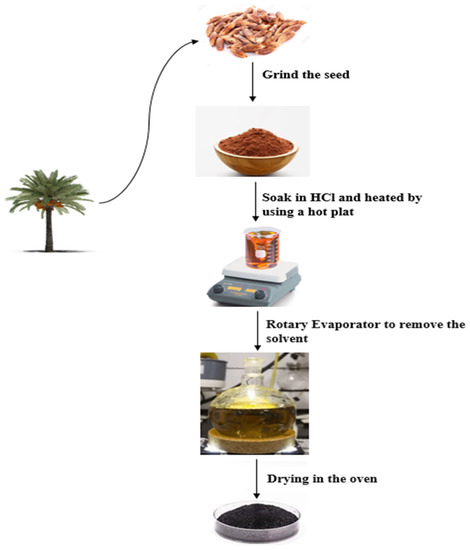 Grind the seed

Soak in HCl and heated by using a hot plat

Rotary Evaporator to remove the solvent

Drying in the oven