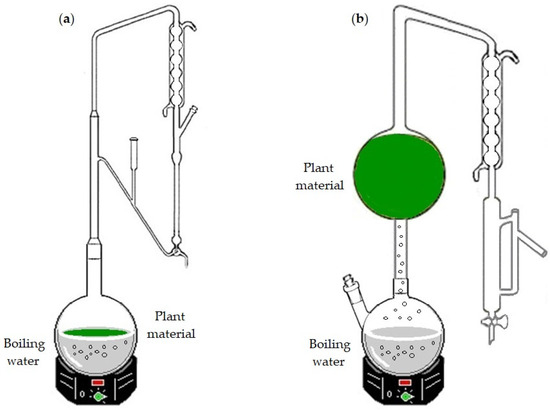 (a)

Plant material

Boiling water

0

(b)

Plant material

Boiling water

0