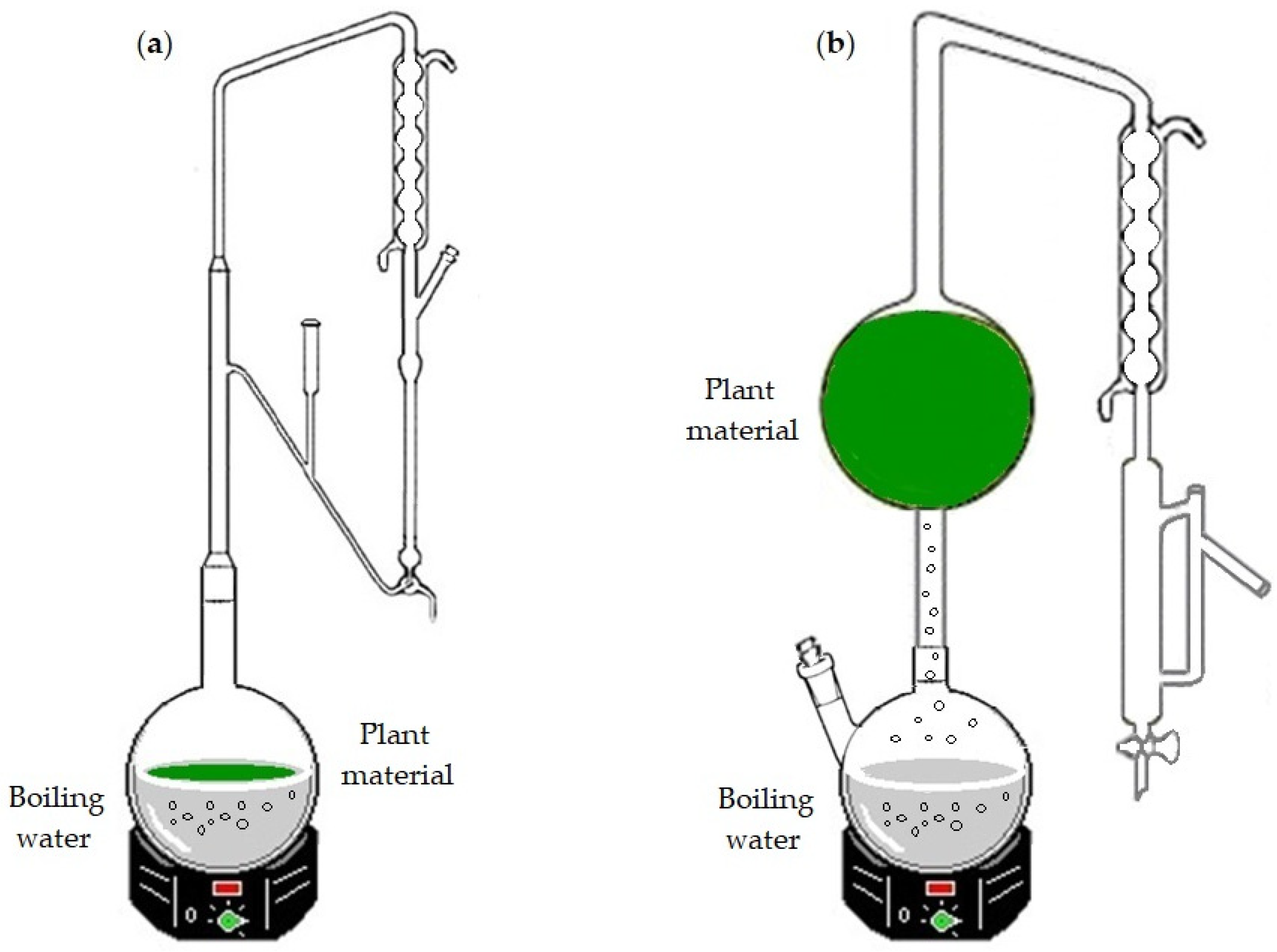 (a)

Plant material

Boiling water

0

(b)

Plant material

Boiling water

0