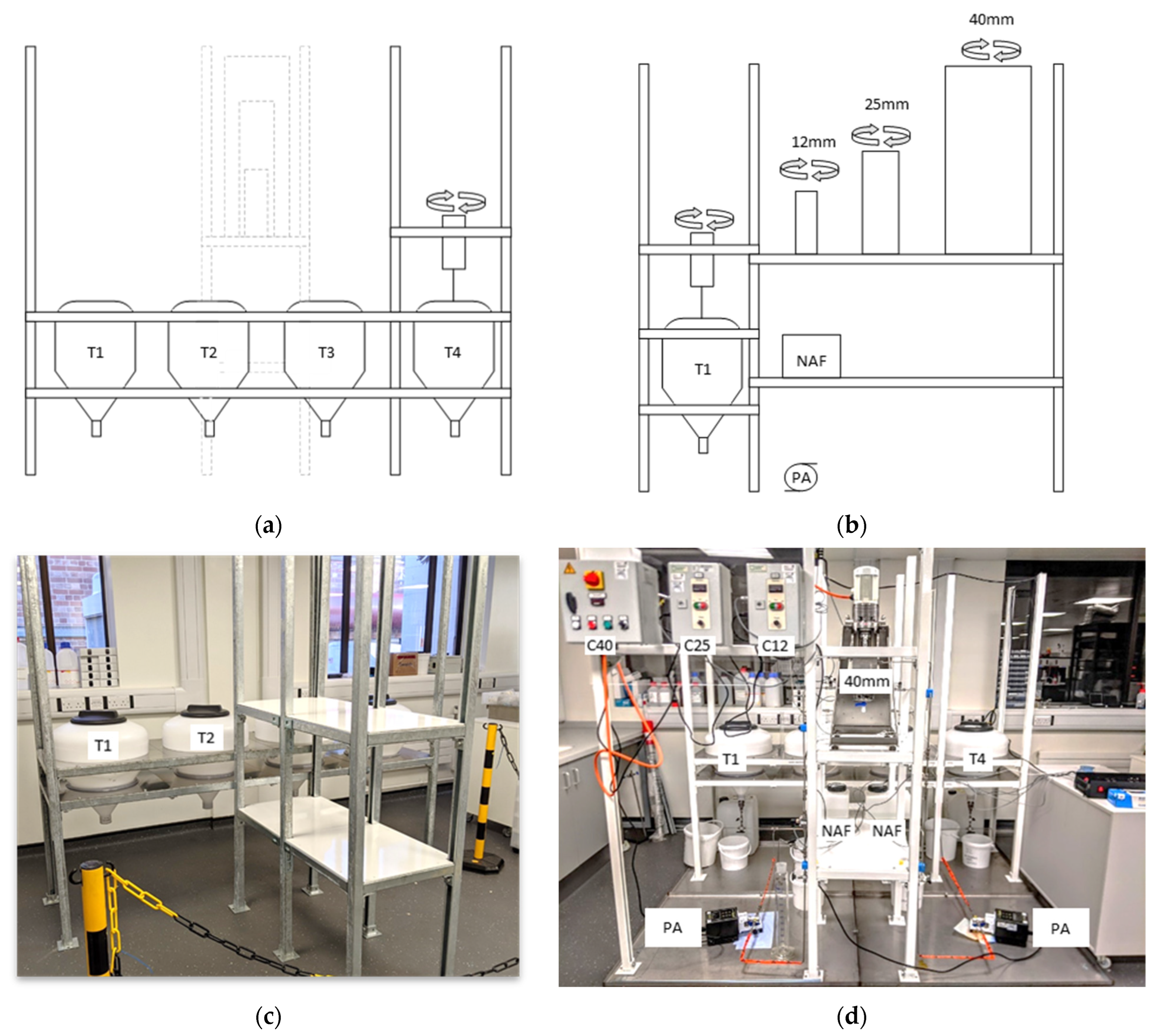 T1
T2
T3
T4

(a)

40mm
25mm
12mm
T1
NAF
PA

(b)

T1
T2

(c)

C40
C25
C12
40mm
T1
T4
NAF
NAF
PA
PA

(d)