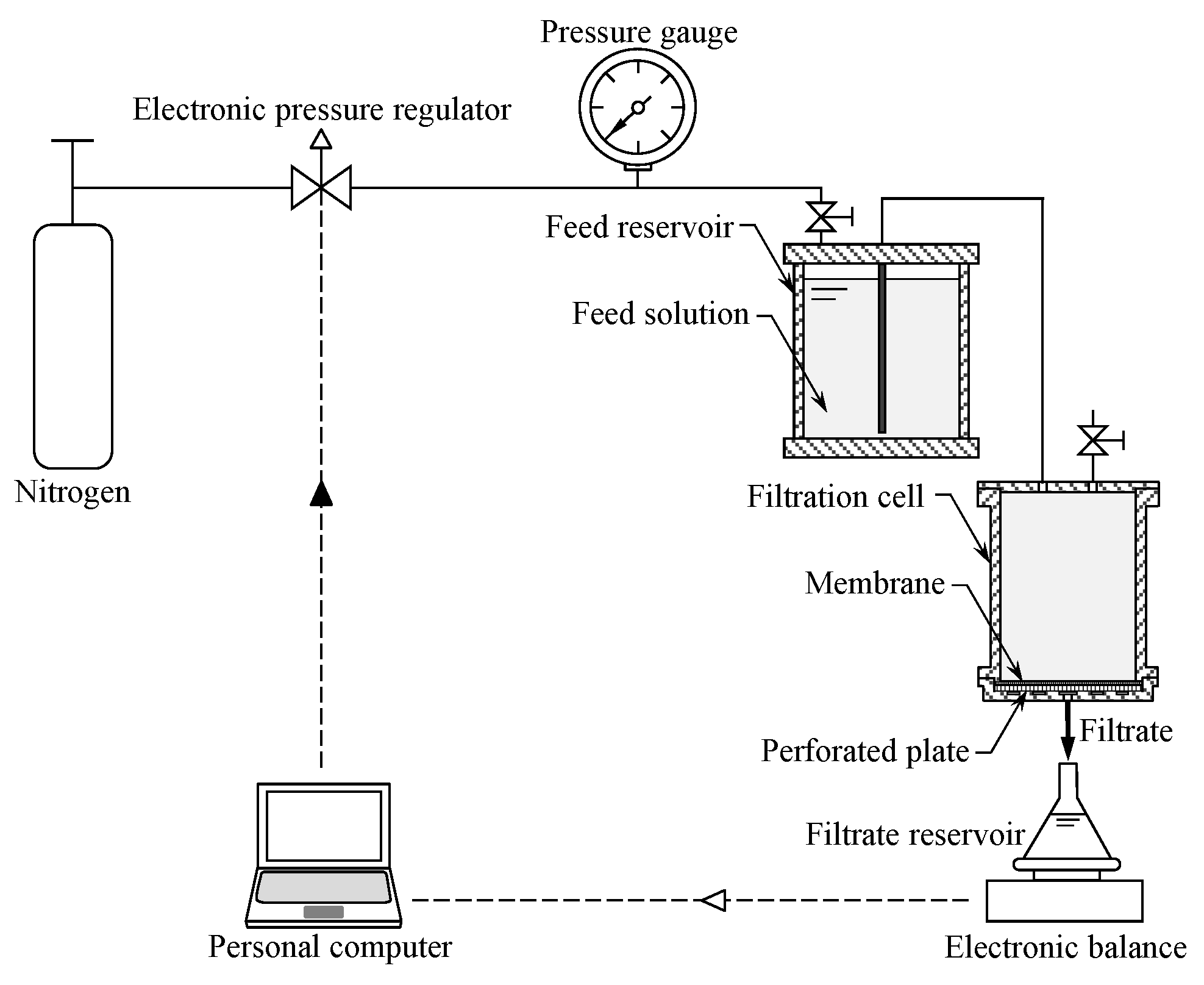 Pressure gauge

Electronic pressure regulator

Feed reservoir

Feed solution

Nitrogen

Filtration cell

Membrane

Filtrate

Perforated plate

Filtrate reservoir

Personal computer

Electronic balance