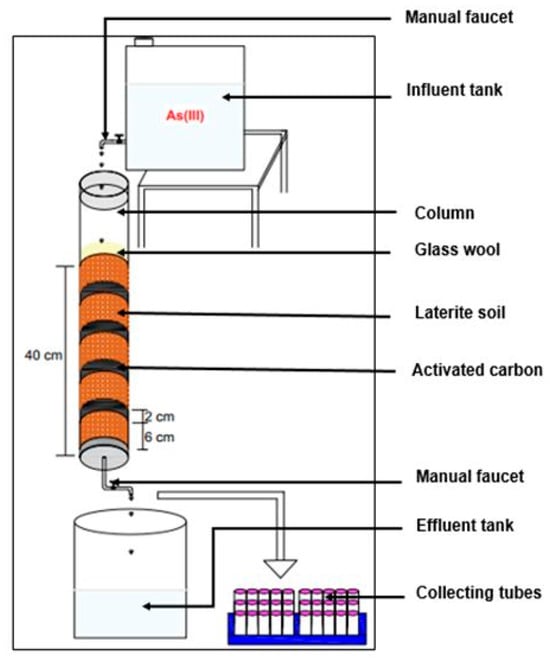 Manual faucet

Influent tank

As(III)

Column

Glass wool

Laterite soil

40 cm

Activated carbon

2 cm

6 cm

Manual faucet

Effluent tank

Collecting tubes