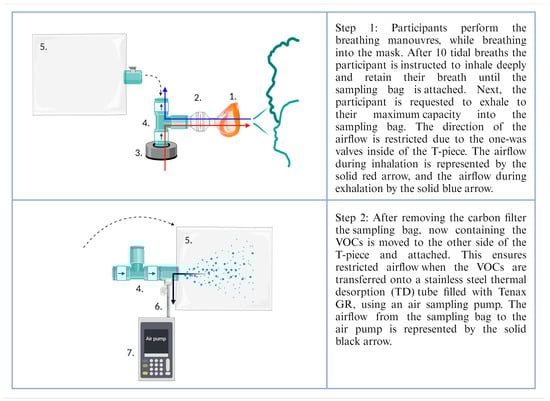 | | |
|---|---|
| 5. 2. 1. 4. 3. | Step 1: Participants perform the breathing manouvres, while breathing into the mask. After 10 tidal breaths the participant is instructed to inhale deeply and retain their breath until the sampling bag is attached. Next, the participant is requested to exhale to their maximum capacity into the sampling bag. The direction of the airflow is restricted due to the one-was valves inside of the T-piece. The airflow during inhalation is represented by the solid red arrow, and the airflow during exhalation by the solid blue arrow. |
| 5. 4. 6. Air pump 7. | Step 2: After removing the carbon filter the sampling bag, now containing the VOCs is moved to the other side of the T-piece and attached. This ensures restricted airflow when the VOCs are transferred onto a stainless steel thermal desorption (TD) tube filled with Tenax GR, using an air sampling pump. The airflow from the sampling bag to the air pump is represented by the solid black arrow. |