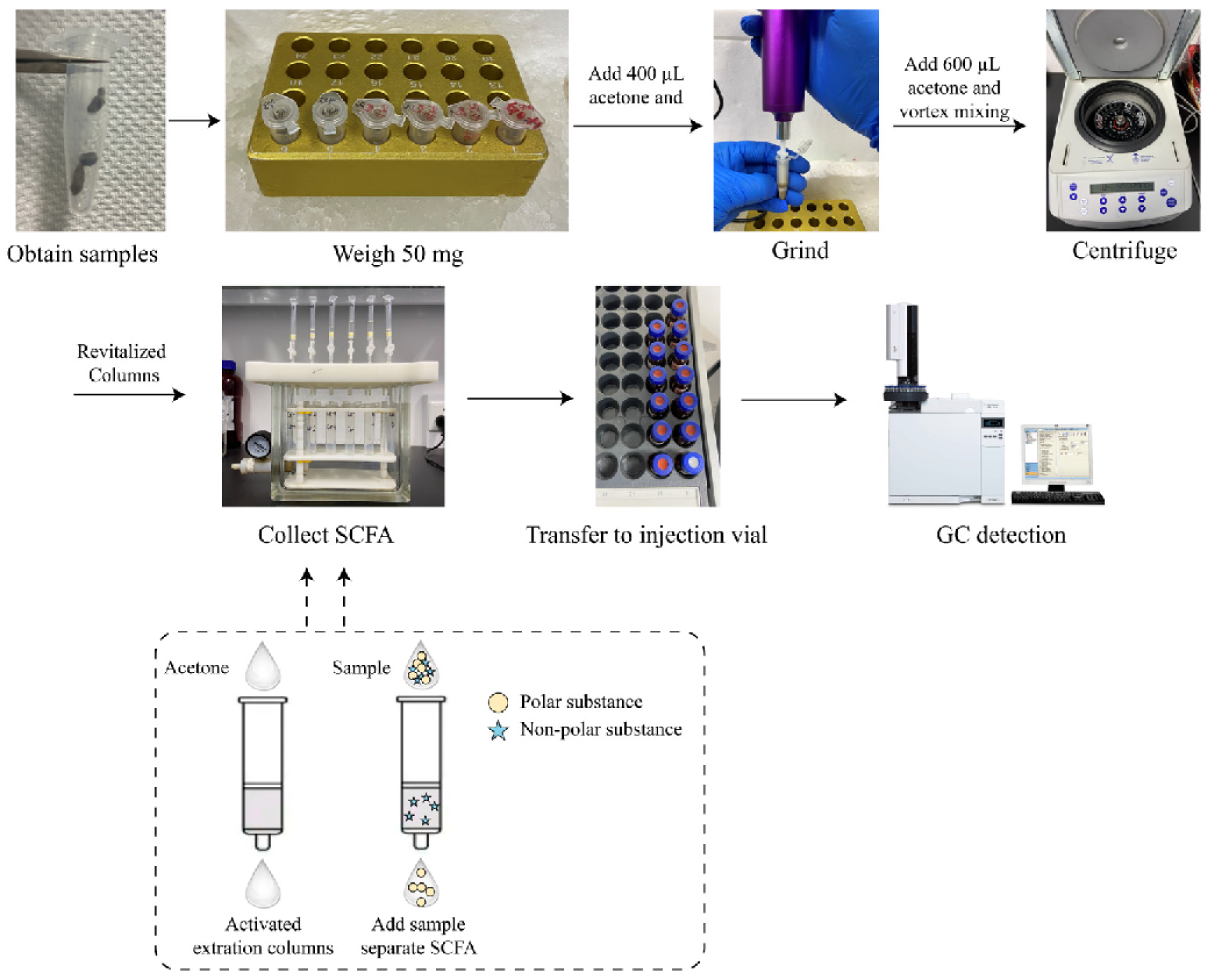 Obtain samples

Weigh 50 mg

Add 400 μL acetone and

Grind

Add 600 μL acetone and vortex mixing

Centrifuge

Revitalized Columns

Collect SCFA

Transfer to injection vial

GC detection

Acetone

Sample

Polar substance

Non-polar substance

Activated extration columns

Add sample separate SCFA