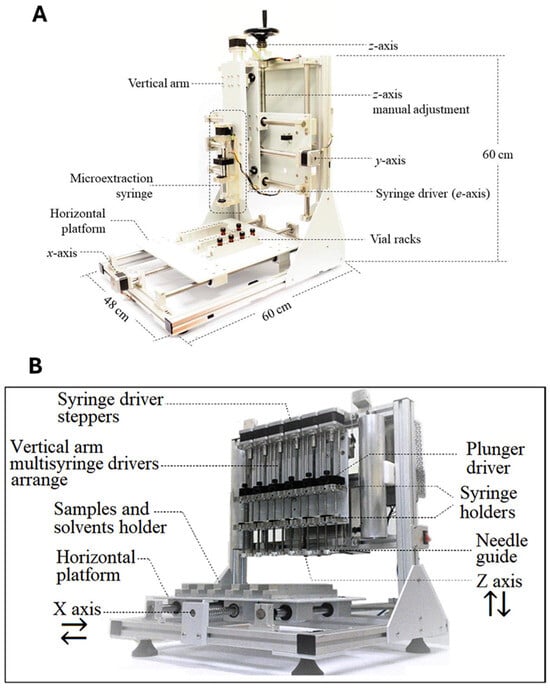 A

z-axis

Vertical arm

z-axis
manual adjustment

y-axis

60 cm

Microextraction
syringe

Syringe driver (e-axis)

Horizontal
platform

Vial racks

x-axis

48 cm

60 cm

B

Syringe driver
steppers

Vertical arm
multisyringe drivers
arrange

Plunger
driver

Samples and
solvents holder

Syringe
holders

Horizontal
platform

Needle
guide

Z axis
↑↓

X axis
⇄