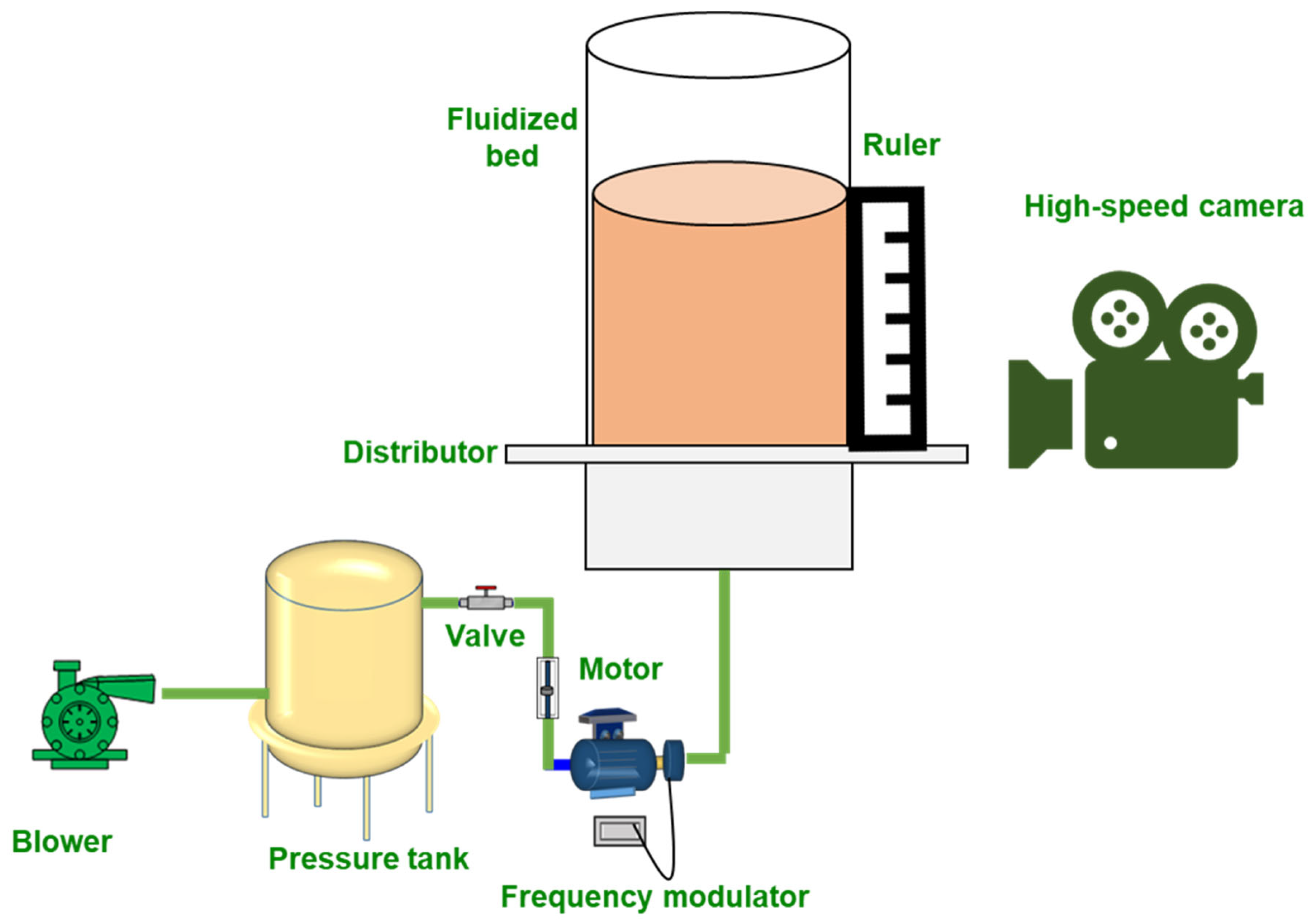 Fluidized bed

Ruler

High-speed camera

Distributor

Valve

Motor

Blower

Pressure tank

Frequency modulator