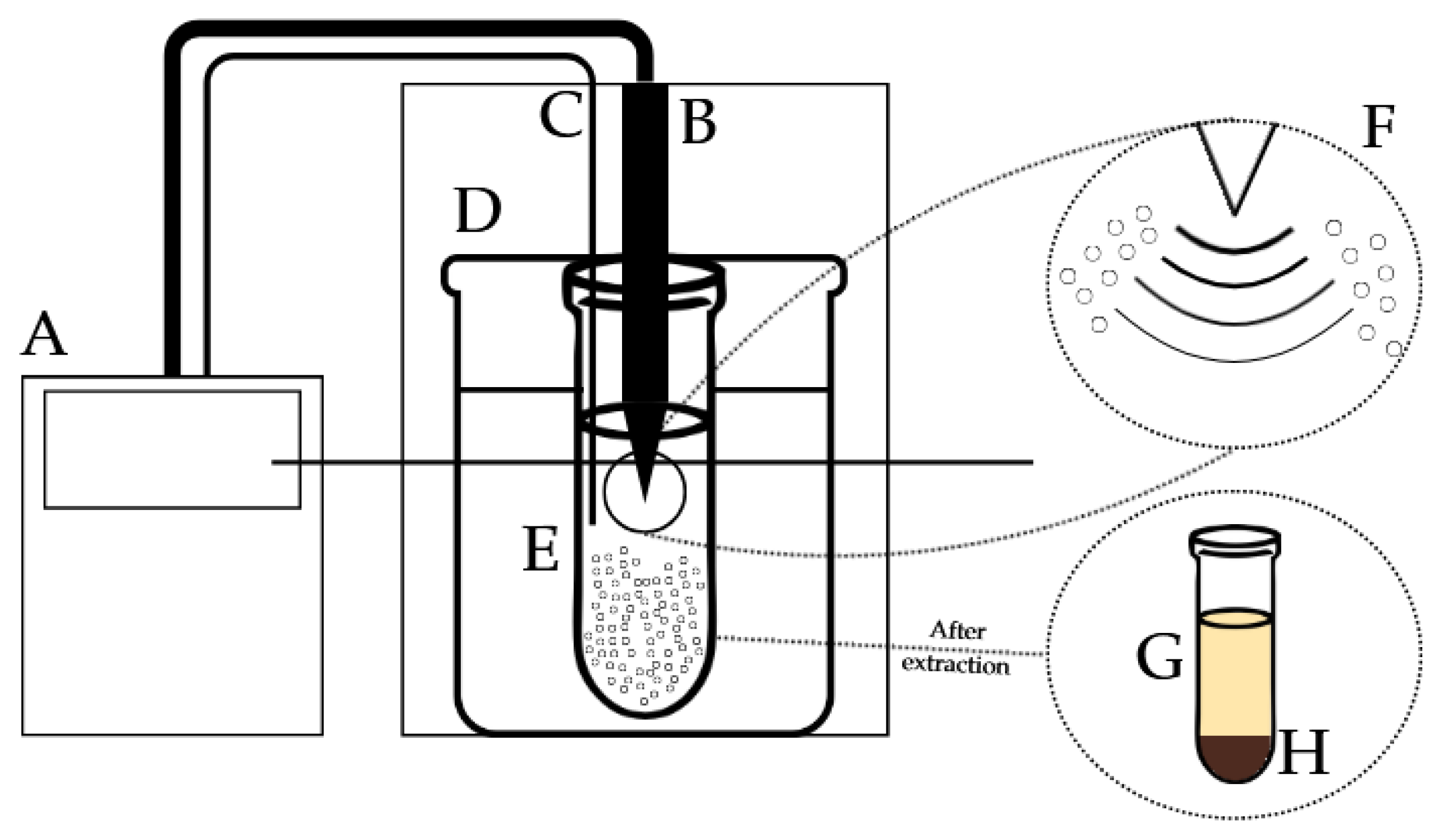 C B F
D
A
E
After extraction
G
H