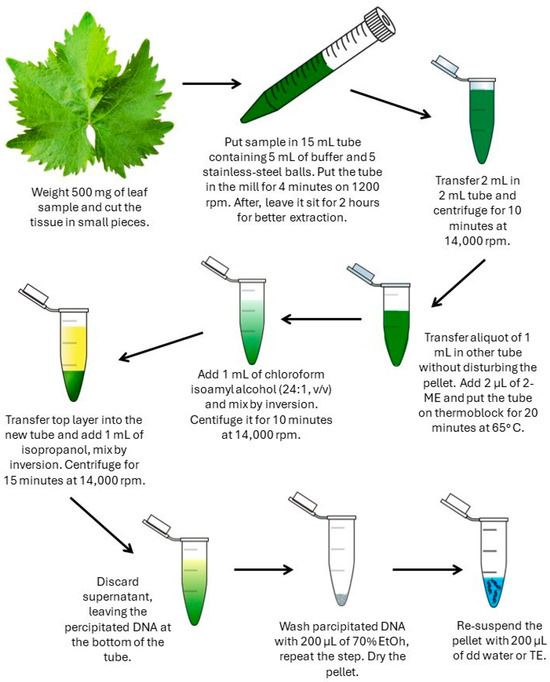 Weight 500 mg of leaf sample and cut the tissue in small pieces.

Put sample in 15 mL tube containing 5 mL of buffer and 5 stainless-steel balls. Put the tube in the mill for 4 minutes on 1200 rpm. After, leave it sit for 2 hours for better extraction.

Transfer 2 mL in 2 mL tube and centrifuge for 10 minutes at 14,000 rpm.

Transfer aliquot of 1 mL in other tube without disturbing the pellet. Add 2 μL of 2-ME and put the tube on thermoblock for 20 minutes at 65° C.

Add 1 mL of chloroform isoamyl alcohol (24:1, v/v) and mix by inversion. Centifuge it for 10 minutes at 14,000 rpm.

Transfer top layer into the new tube and add 1 mL of isopropanol, mix by inversion. Centrifuge for 15 minutes at 14,000 rpm.

Discard supernatant, leaving the percipitated DNA at the bottom of the tube.

Wash parcipitated DNA with 200 μL of 70% EtOh, repeat the step. Dry the pellet.

Re-suspend the pellet with 200 μL of dd water or TE.