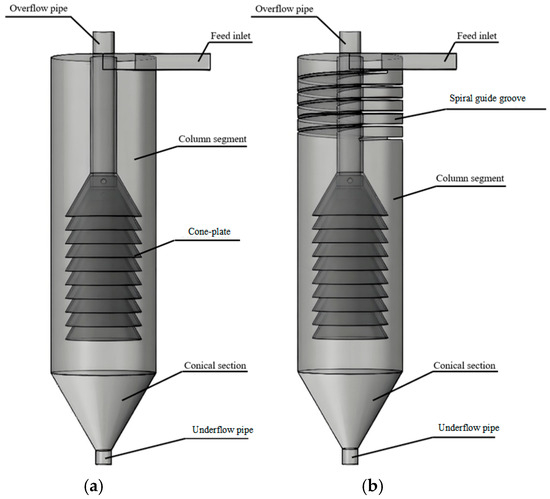 Overflow pipe

Feed inlet

Column segment

Cone-plate

Conical section

Underflow pipe

(a)

Overflow pipe

Feed inlet

Spiral guide groove

Column segment

Conical section

Underflow pipe

(b)