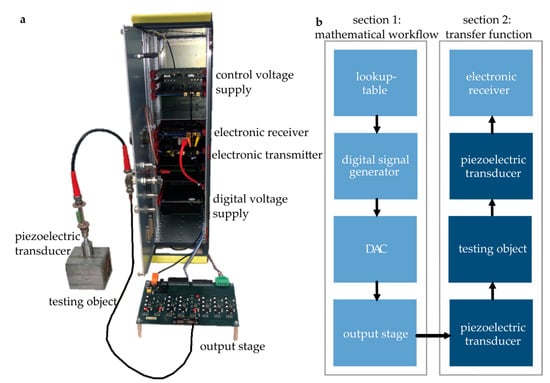 a

control voltage supply

electronic receiver

electronic transmitter

digital voltage supply

piezoelectric transducer

testing object

output stage

b

section 1: mathematical workflow

lookup-table

digital signal generator

DAC

output stage

section 2: transfer function

electronic receiver

piezoelectric transducer

testing object

piezoelectric transducer