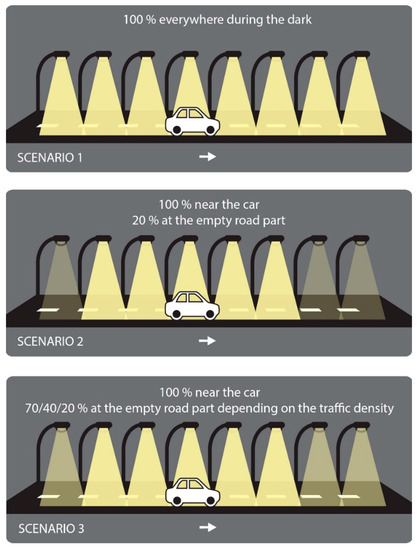 100 % everywhere during the dark

SCENARIO 1

→

100 % near the car
20 % at the empty road part

SCENARIO 2

→

100 % near the car
70/40/20 % at the empty road part depending on the traffic density

SCENARIO 3

→