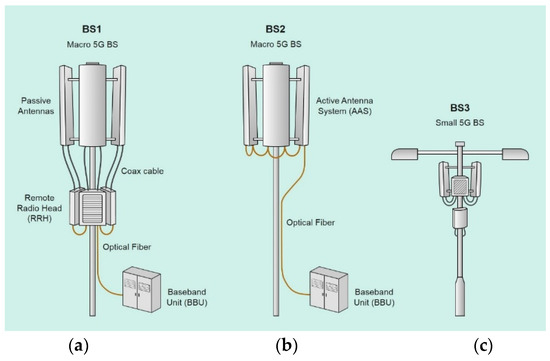 BS1
Macro 5G BS

Passive Antennas

Coax cable

Remote Radio Head (RRH)

Optical Fiber

Baseband Unit (BBU)

BS2
Macro 5G BS

Active Antenna System (AAS)

Optical Fiber

Baseband Unit (BBU)

BS3
Small 5G BS

(a)

(b)

(c)