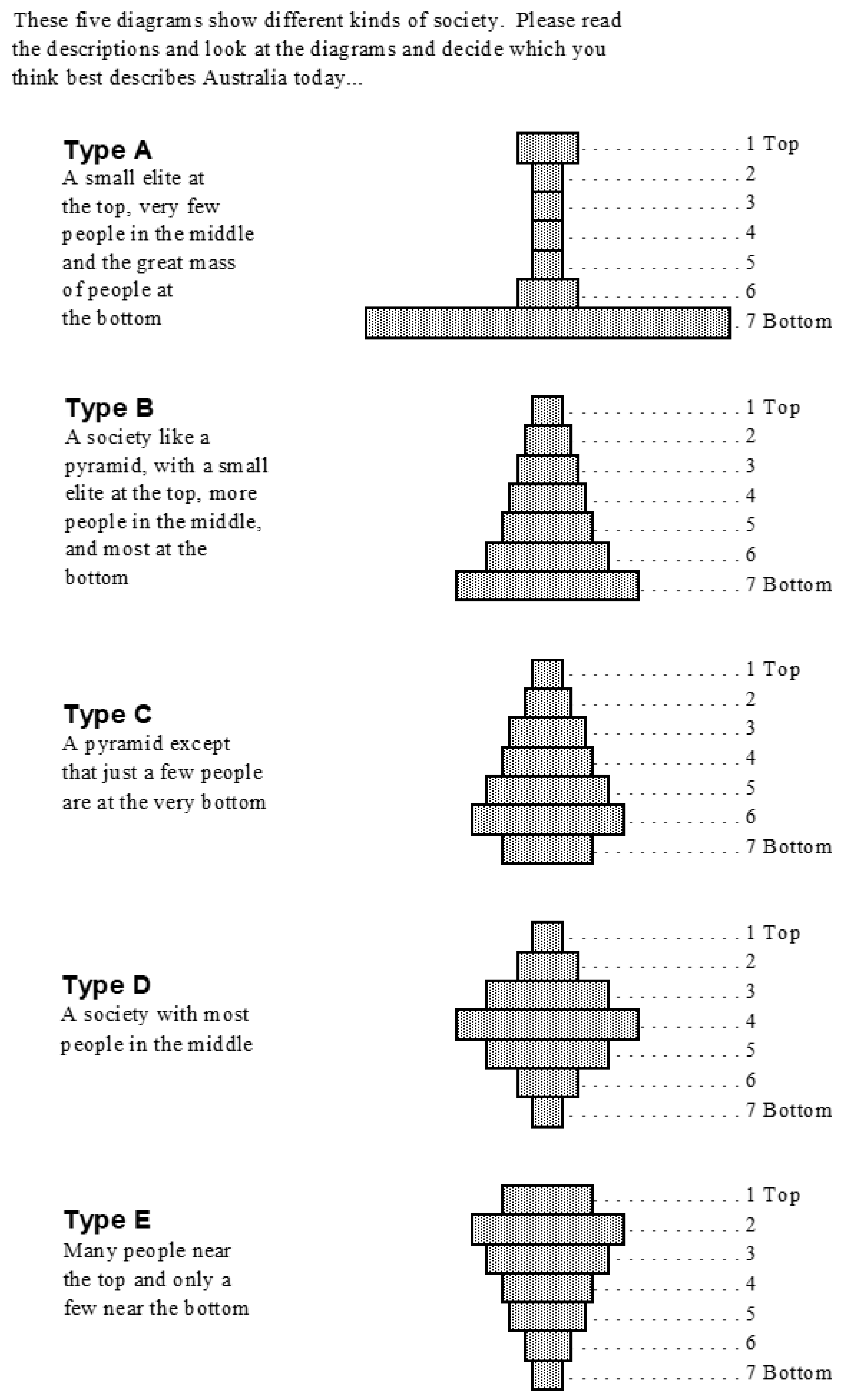 These five diagrams show different kinds of society. Please read the descriptions and look at the diagrams and decide which you think best describes Australia today...

**Type A**
A small elite at the top, very few people in the middle and the great mass of people at the bottom

1 Top
2
3
4
5
6
7 Bottom

**Type B**
A society like a pyramid, with a small elite at the top, more people in the middle, and most at the bottom

1 Top
2
3
4
5
6
7 Bottom

**Type C**
A pyramid except that just a few people are at the very bottom

1 Top
2
3
4
5
6
7 Bottom

**Type D**
A society with most people in the middle

1 Top
2
3
4
5
6
7 Bottom

**Type E**
Many people near the top and only a few near the bottom

1 Top
2
3
4
5
6
7 Bottom