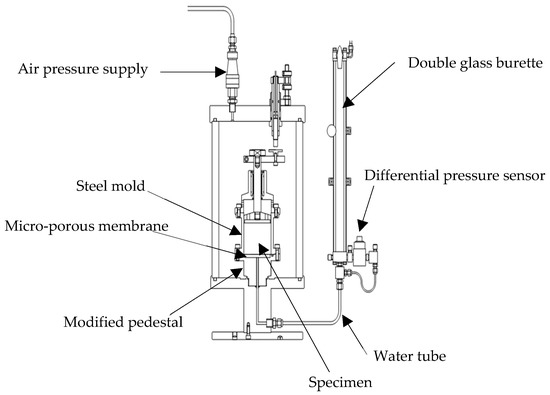 Air pressure supply

Double glass burette

Differential pressure sensor

Steel mold

Micro-porous membrane

Modified pedestal

Water tube

Specimen