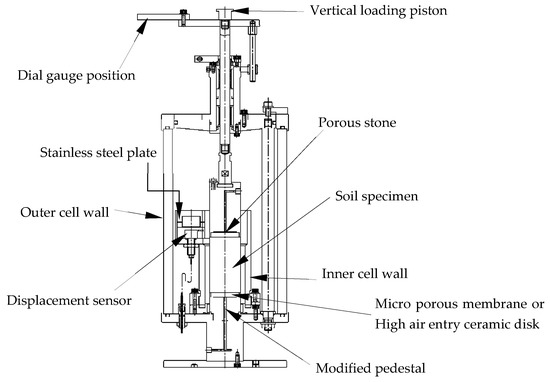 Vertical loading piston

Dial gauge position

Porous stone

Stainless steel plate

Soil specimen

Outer cell wall

Inner cell wall

Displacement sensor

Micro porous membrane or High air entry ceramic disk

Modified pedestal