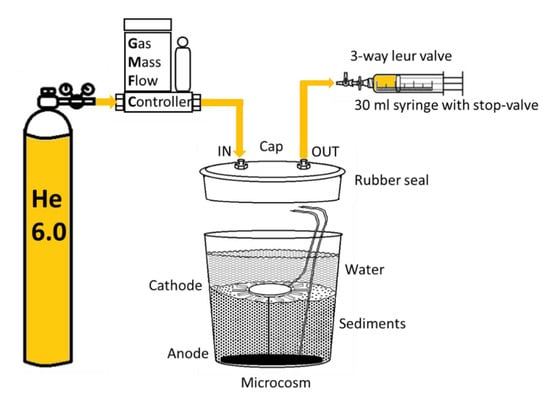 Gas
Mass
Flow
Controller

3-way leur valve

30 ml syringe with stop-valve

He
6.0

IN
Cap
OUT

Rubber seal

Water

Cathode

Sediments

Anode

Microcosm