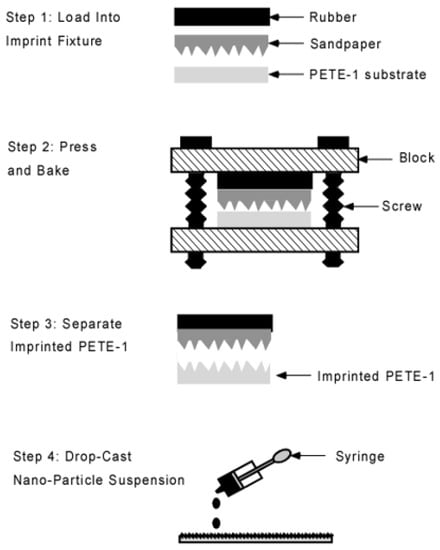 Step 1: Load Into Imprint Fixture

Rubber

Sandpaper

PETE-1 substrate

Step 2: Press and Bake

Block

Screw

Step 3: Separate Imprinted PETE-1

Imprinted PETE-1

Step 4: Drop-Cast Nano-Particle Suspension

Syringe