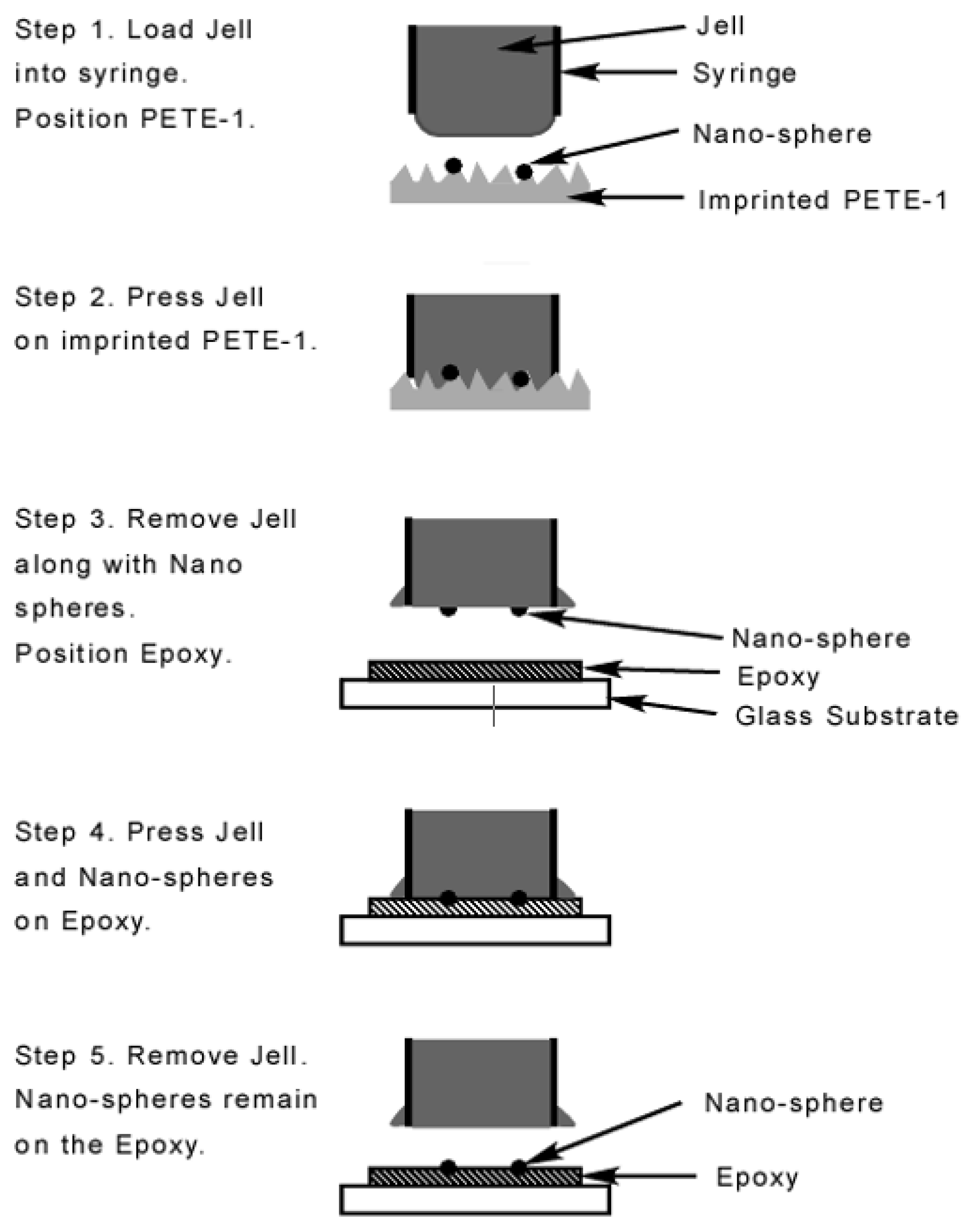 Step 1. Load Jell into syringe. Position PETE-1.

Jell
Syringe
Nano-sphere
Imprinted PETE-1

Step 2. Press Jell on imprinted PETE-1.

Step 3. Remove Jell along with Nano spheres. Position Epoxy.

Nano-sphere
Epoxy
Glass Substrate

Step 4. Press Jell and Nano-spheres on Epoxy.

Step 5. Remove Jell. Nano-spheres remain on the Epoxy.

Nano-sphere
Epoxy