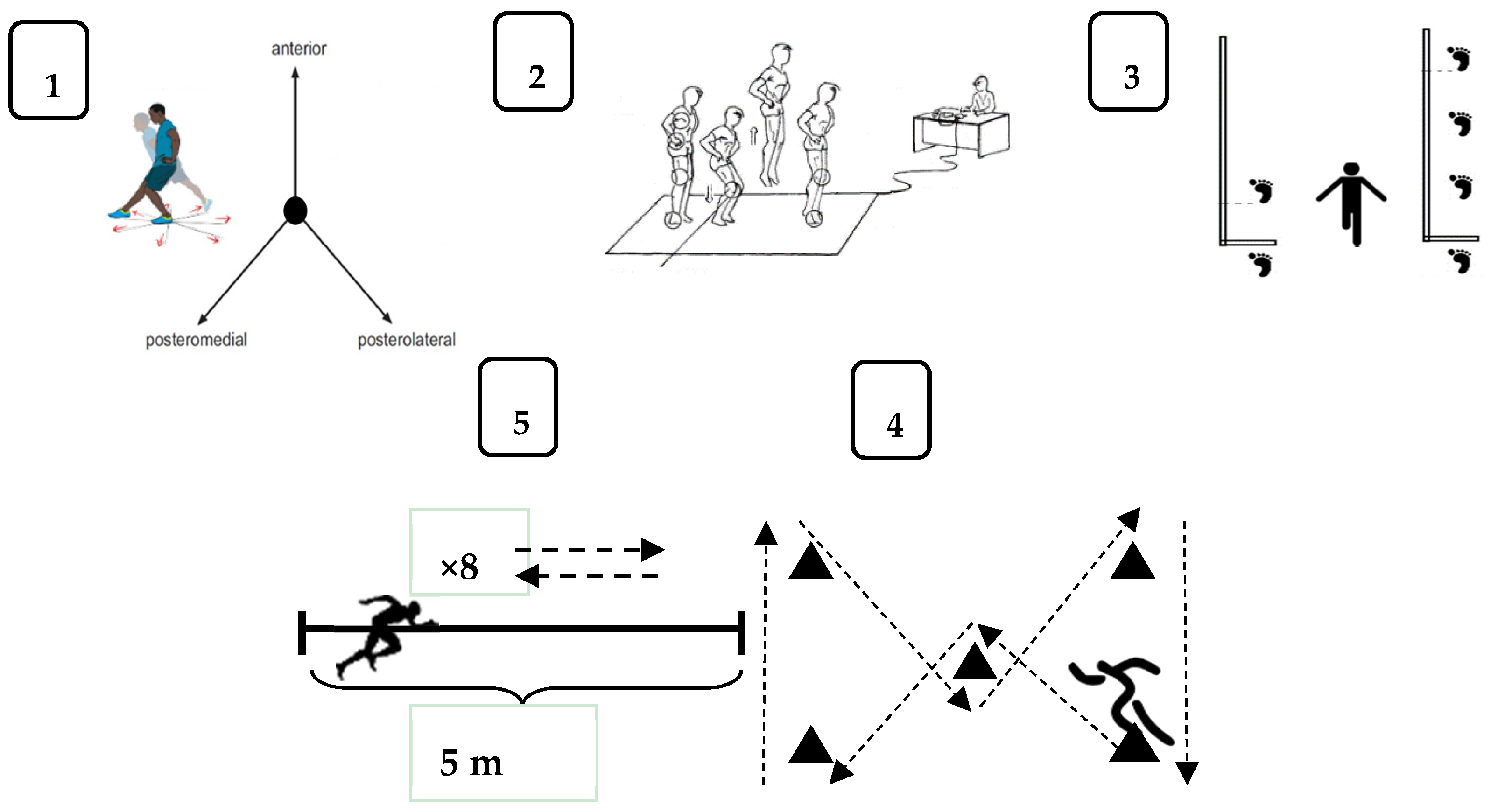 1

anterior

posteromedial

posterolateral

2

3

5

4

×8

5 m