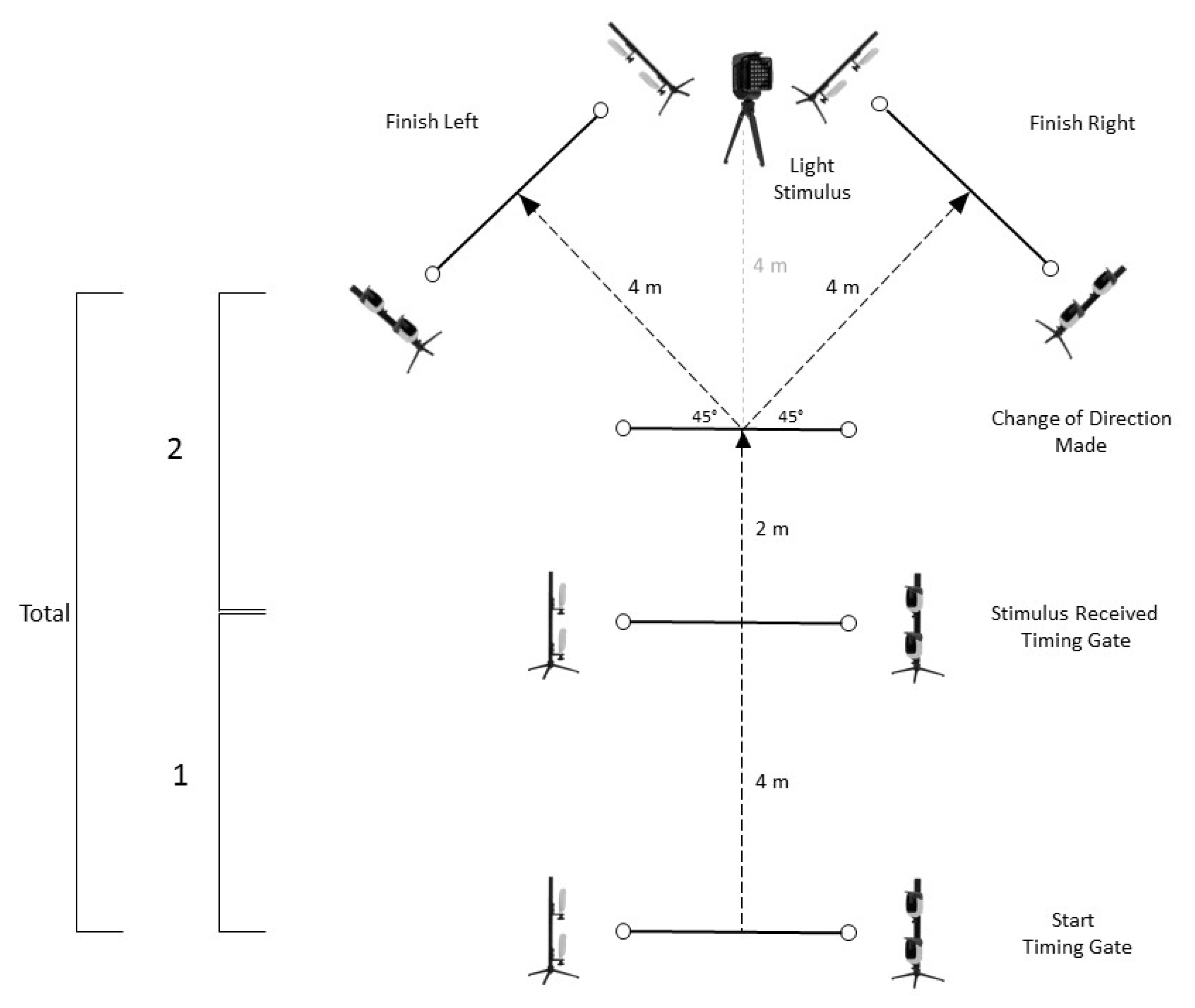 Finish Left

Light Stimulus

Finish Right

4 m

4 m

4 m

45°

45°

Change of Direction Made

2

2 m

Total

Stimulus Received Timing Gate

1

4 m

Start Timing Gate