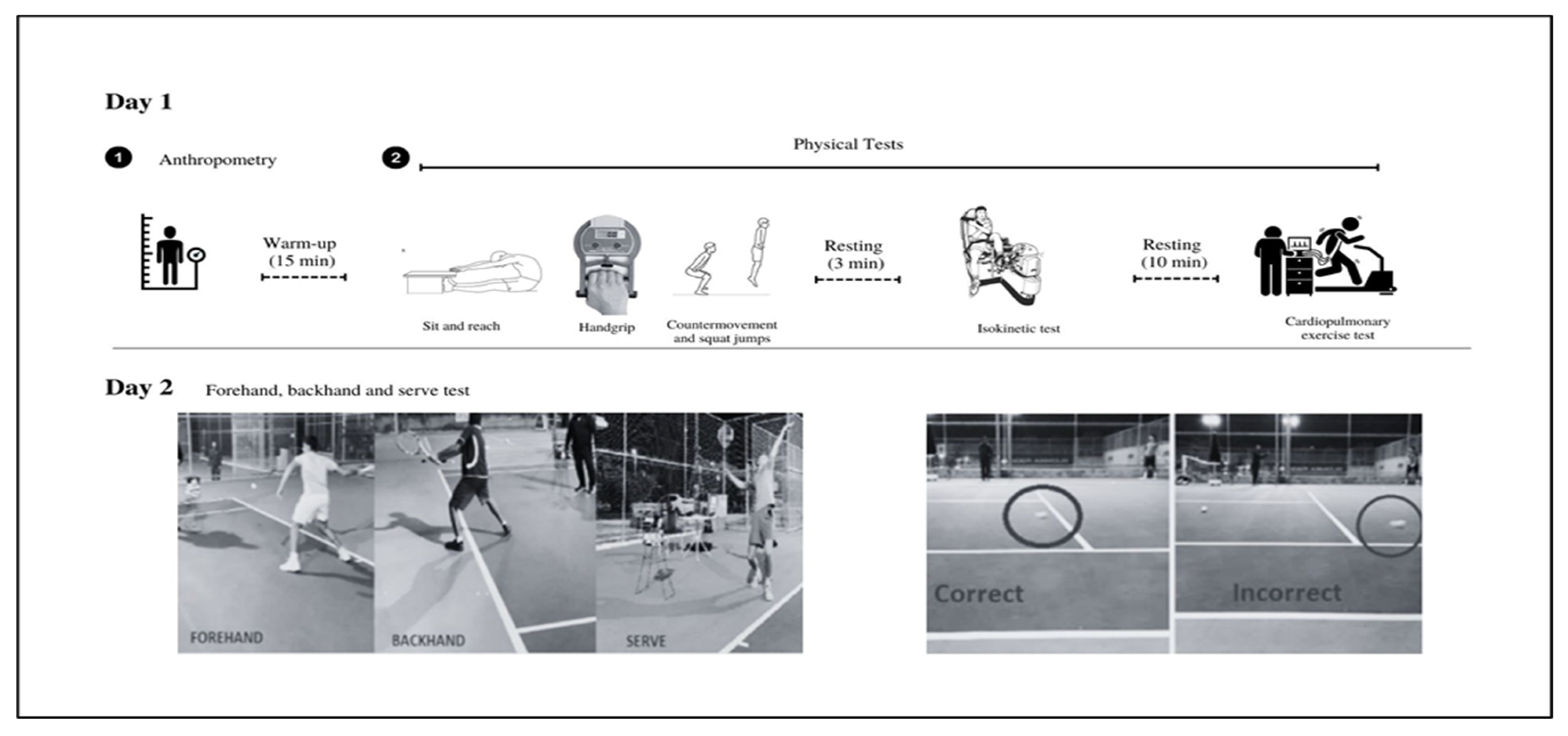 Day 1

1 Anthropometry

2 Physical Tests

Warm-up (15 min)

Sit and reach

Handgrip

Countermovement and squat jumps

Resting (3 min)

Isokinetic test

Resting (10 min)

Cardiopulmonary exercise test

Day 2 Forehand, backhand and serve test

FOREHAND

BACKHAND

SERVE

Correct

Incorrect