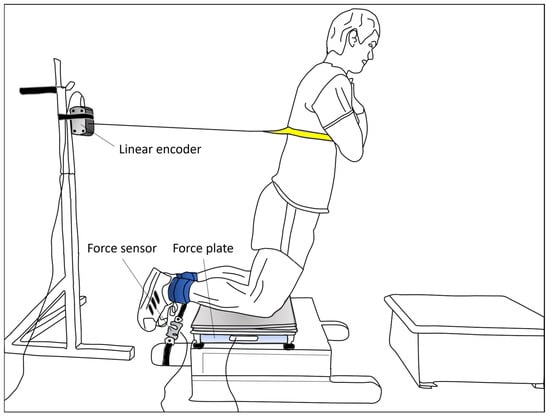 Linear encoder

Force sensor

Force plate