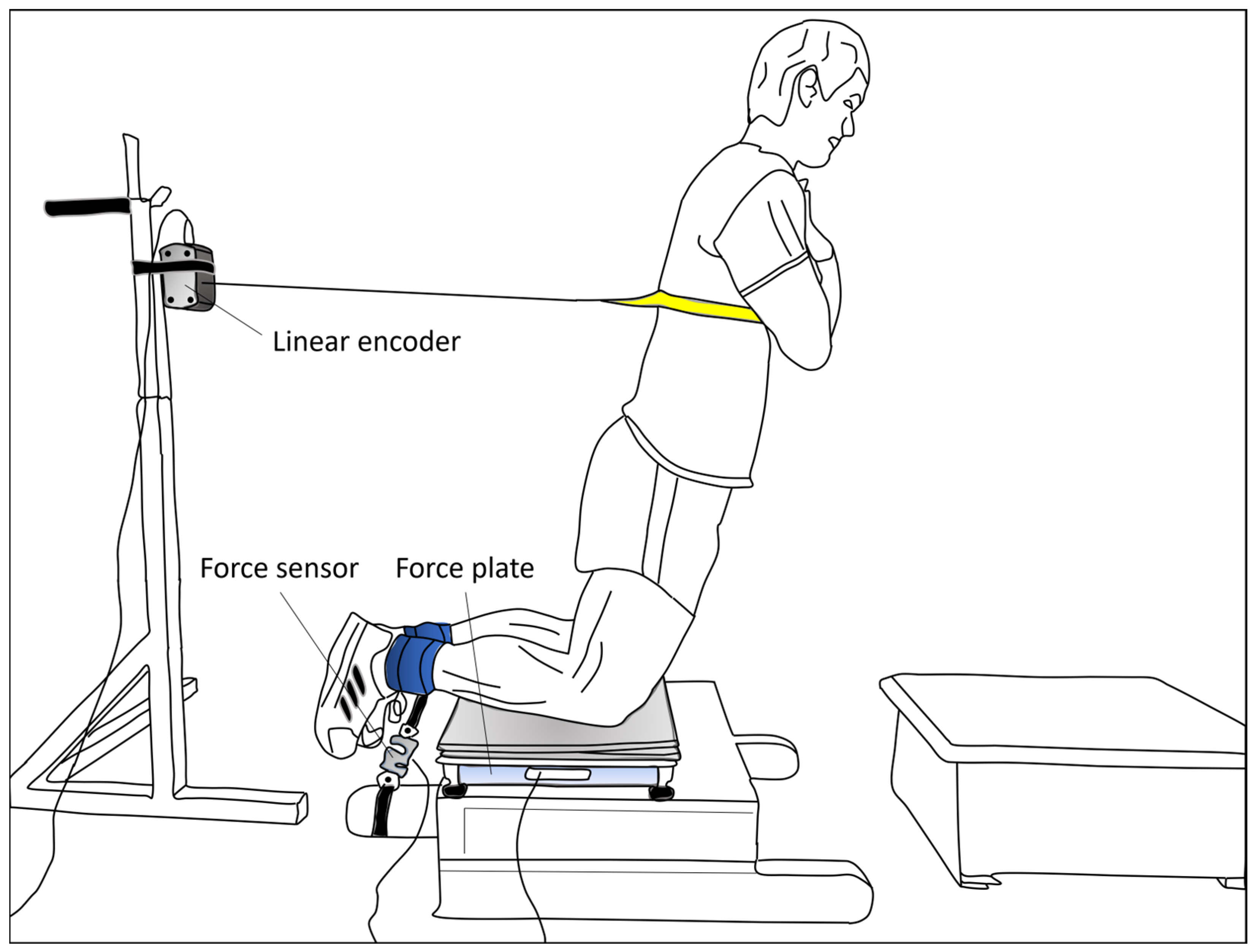 Linear encoder

Force sensor

Force plate