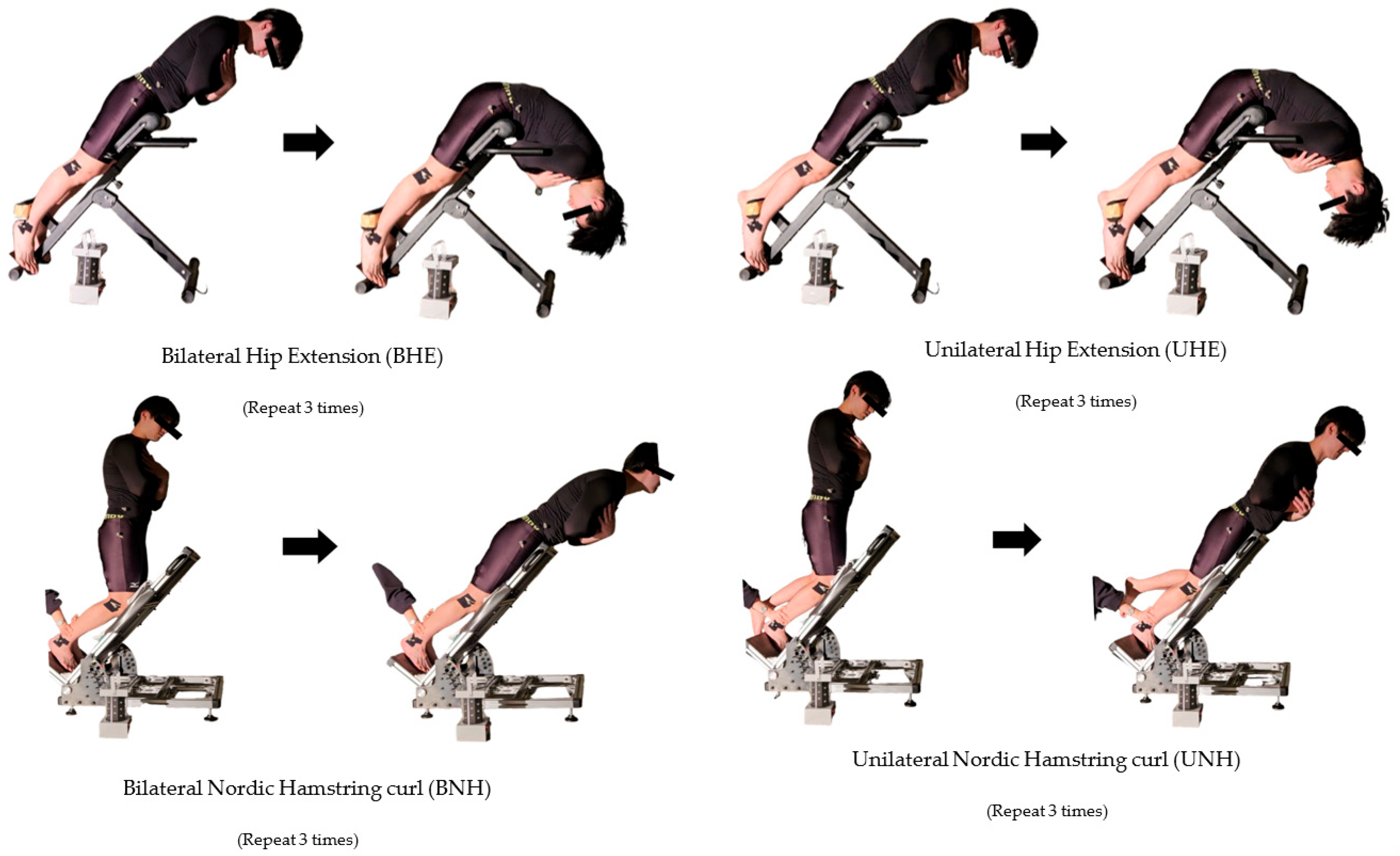 Bilateral Hip Extension (BHE)

(Repeat 3 times)

Unilateral Hip Extension (UHE)

(Repeat 3 times)

Bilateral Nordic Hamstring curl (BNH)

(Repeat 3 times)

Unilateral Nordic Hamstring curl (UNH)

(Repeat 3 times)