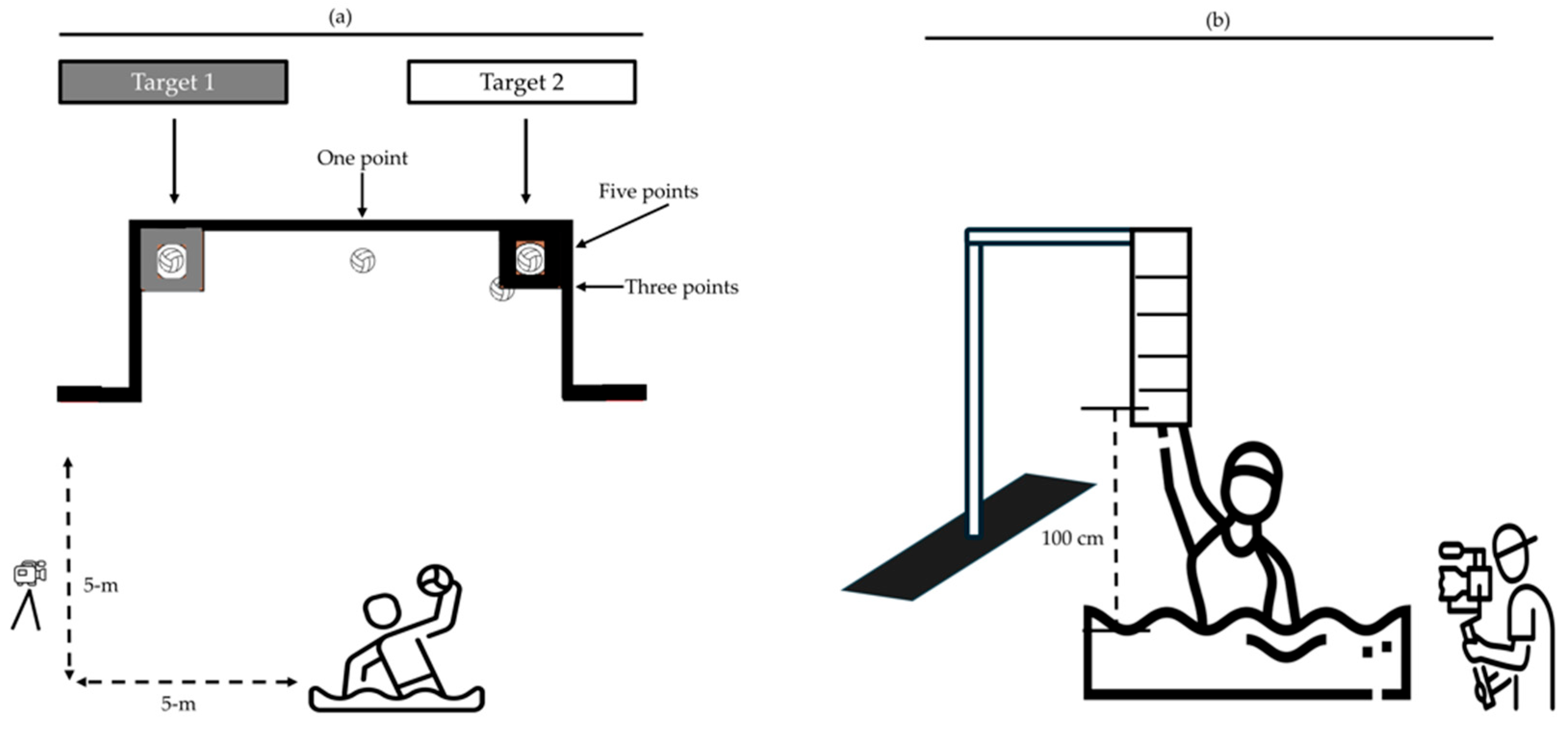 (a)

Target 1

Target 2

One point

Five points

Three points

5-m

5-m

(b)

100 cm