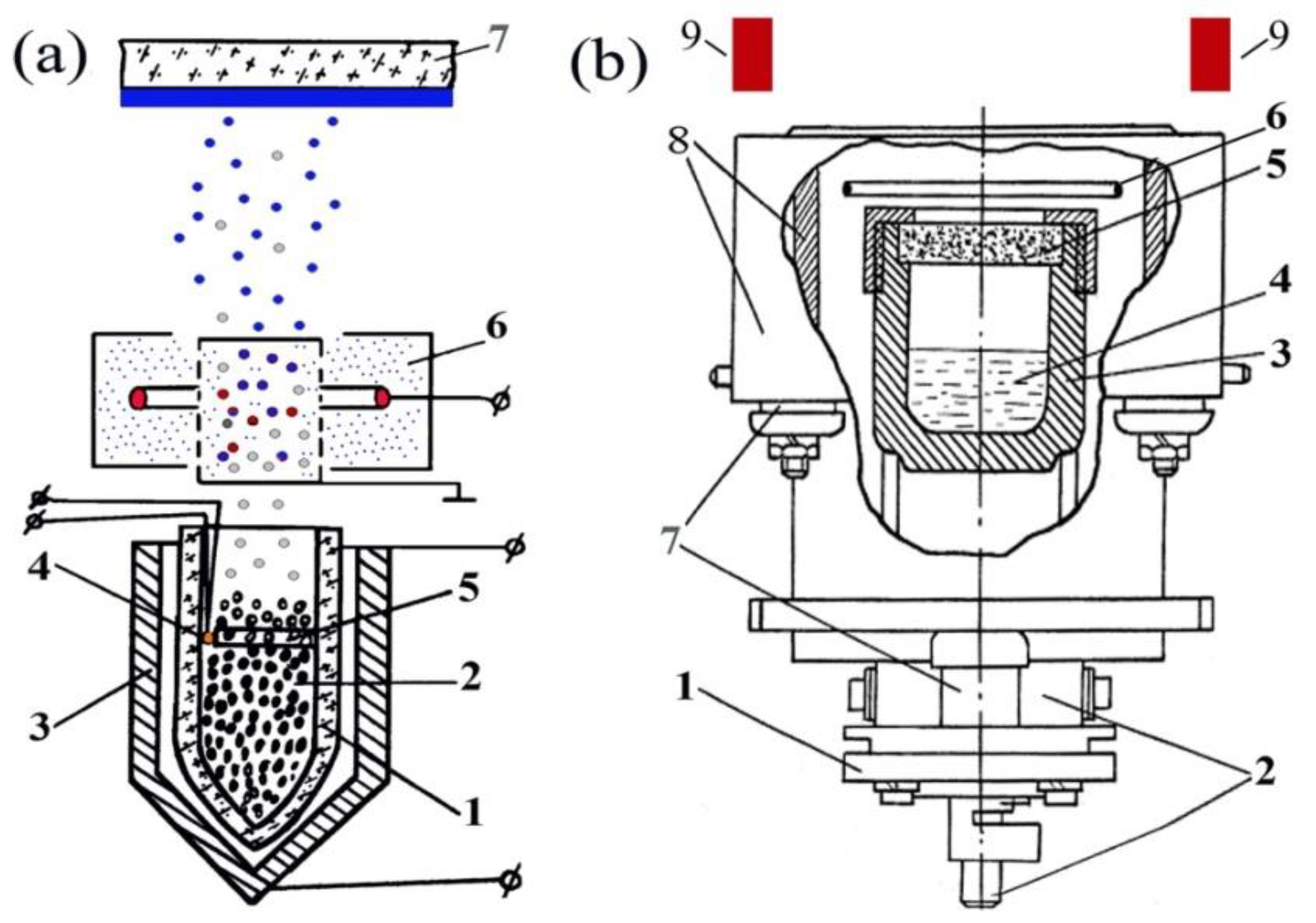 (a)
7
6
4
5
2
3
1
(b)
9
9
8
6
5
4
3
7
1
2