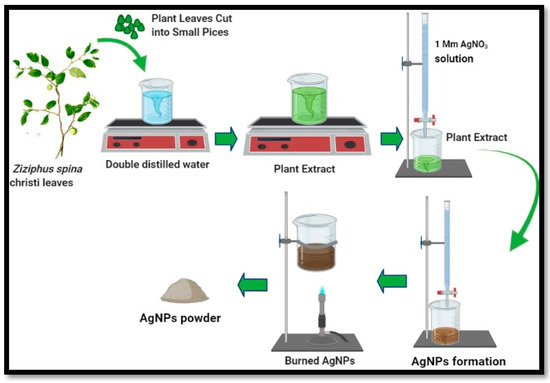 Plant Leaves Cut into Small Pices

1 Mm $AgNO_3$ solution

Ziziphus spina christi leaves

Double distilled water

Plant Extract

Plant Extract

AgNPs powder

Burned AgNPs

AgNPs formation