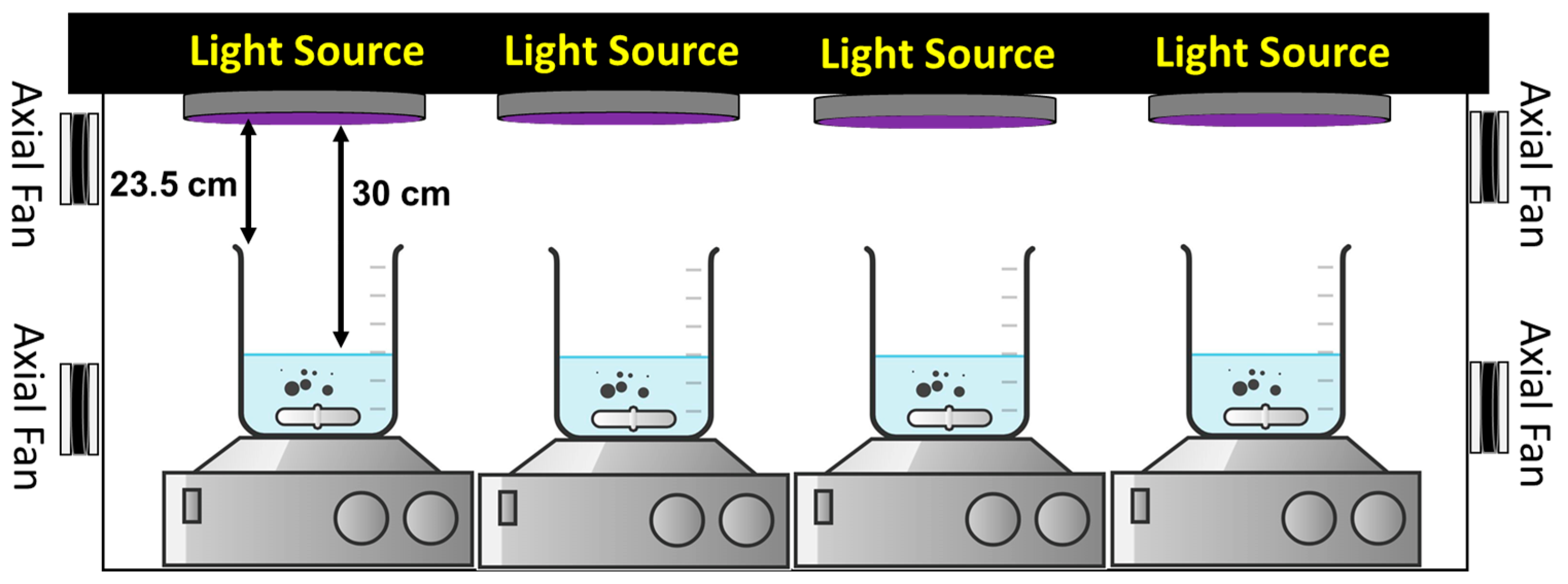 Light Source Light Source Light Source Light Source

Axial Fan

Axial Fan

23.5 cm

30 cm

Axial Fan

Axial Fan