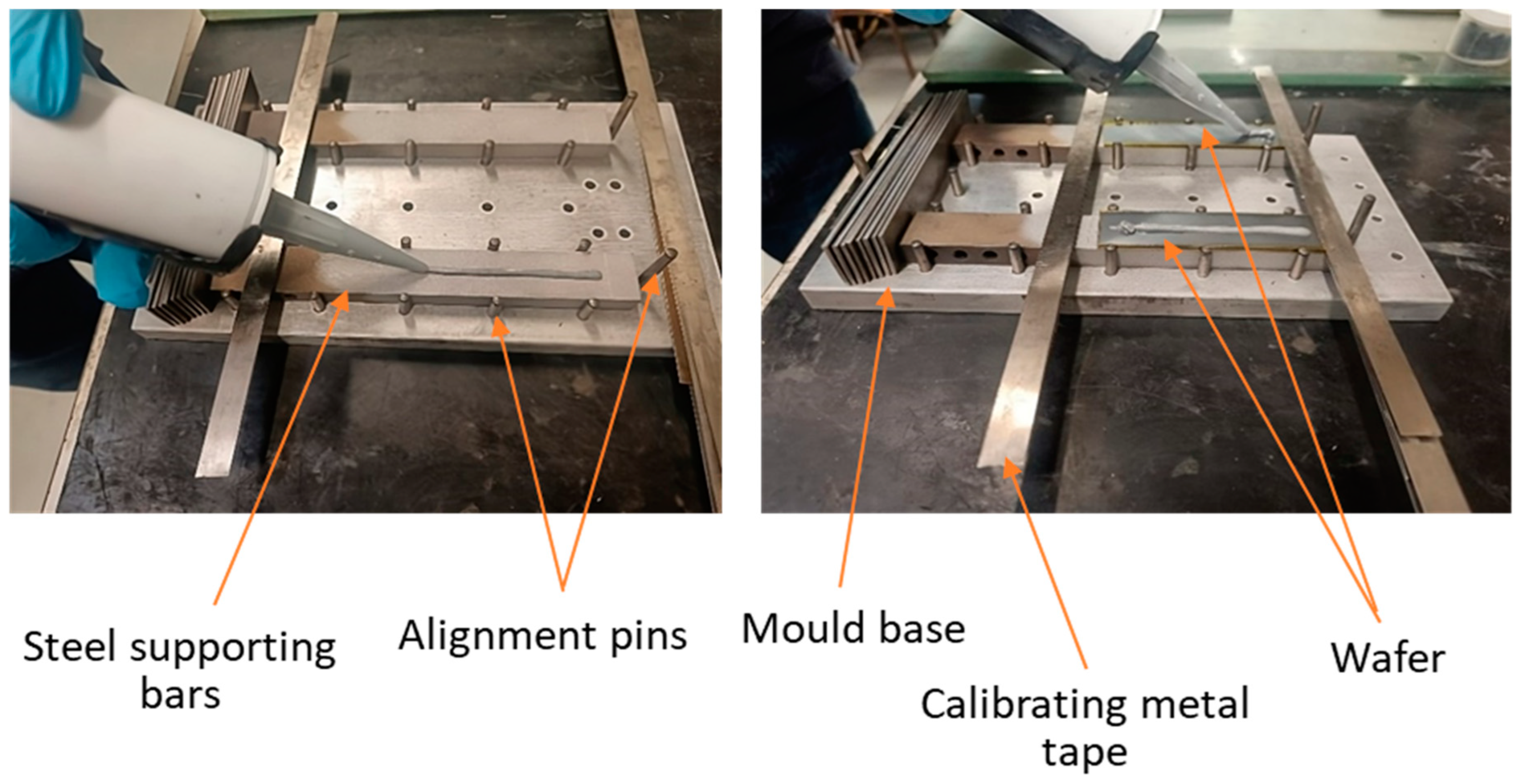 Steel supporting bars

Alignment pins

Mould base

Calibrating metal tape

Wafer