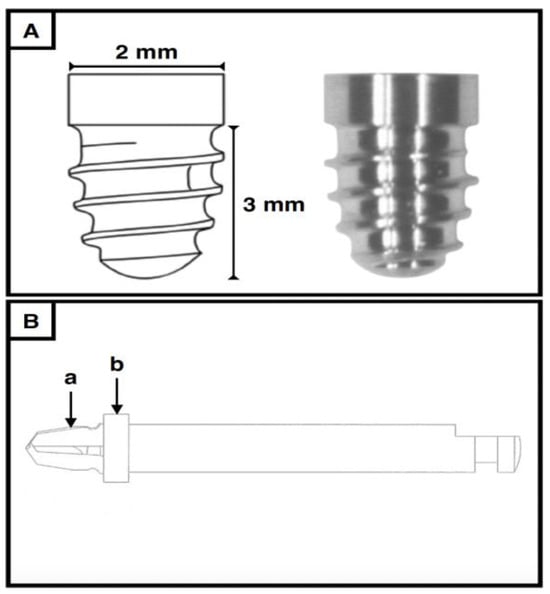 A

2 mm

3 mm

B

a

b