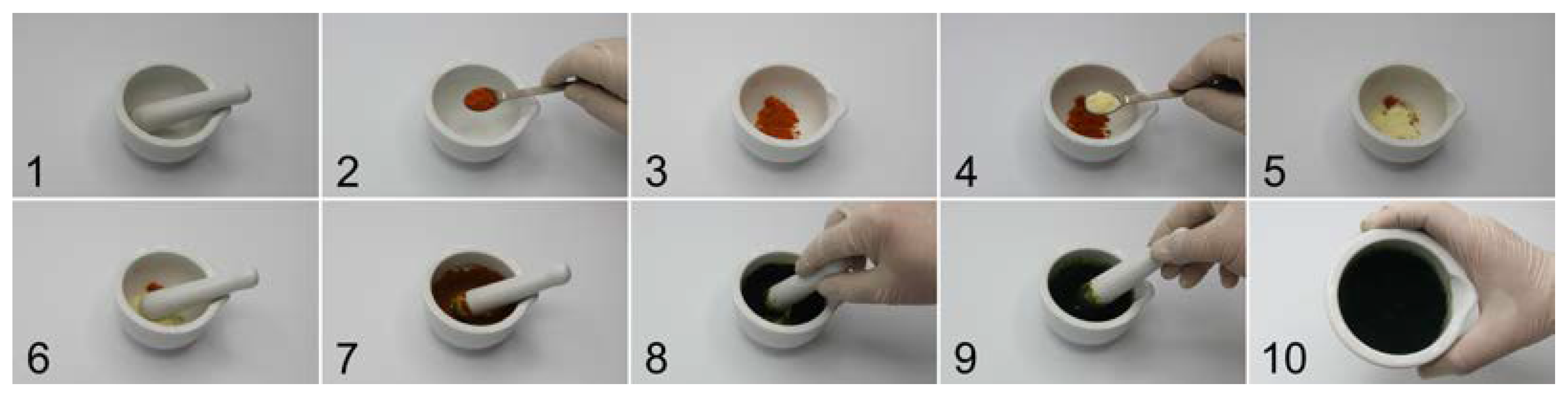 1
2
3
4
5
6
7
8
9
10