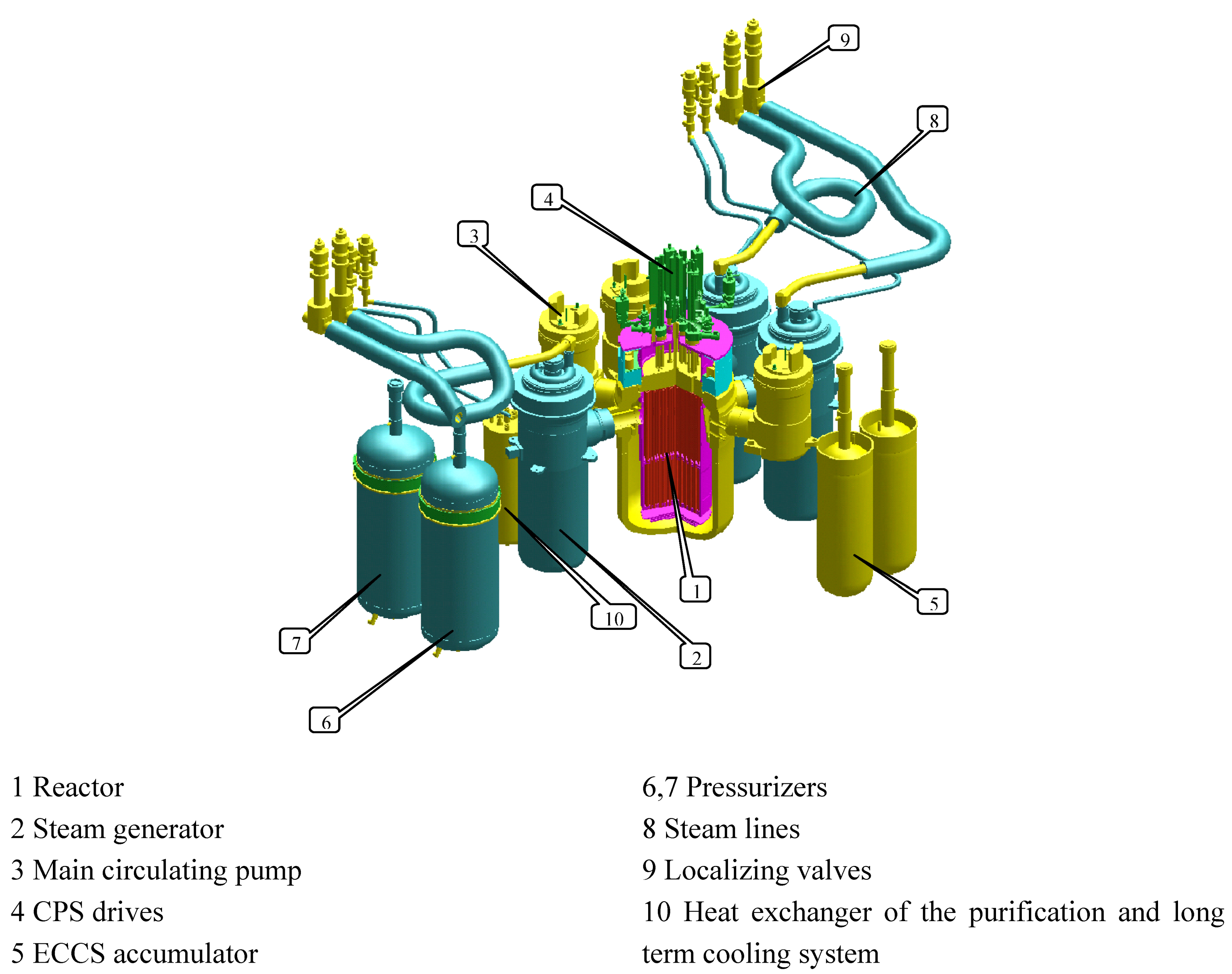 9

8

4

3

1

5

10

2

7

6

1 Reactor
2 Steam generator
3 Main circulating pump
4 CPS drives
5 ECCS accumulator

6,7 Pressurizers
8 Steam lines
9 Localizing valves
10 Heat exchanger of the purification and long term cooling system