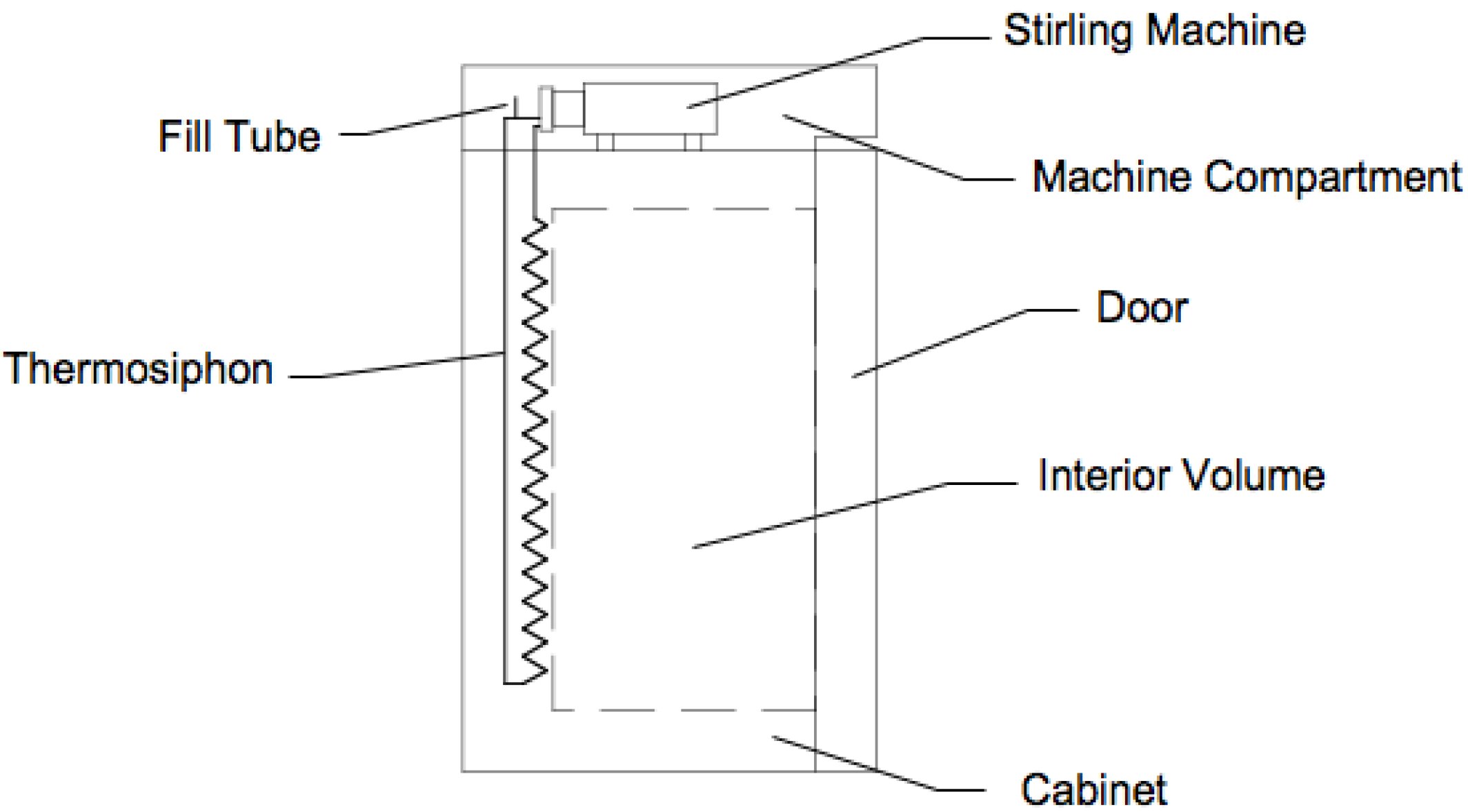 Stirling Machine

Fill Tube

Machine Compartment

Door

Thermosiphon

Interior Volume

Cabinet