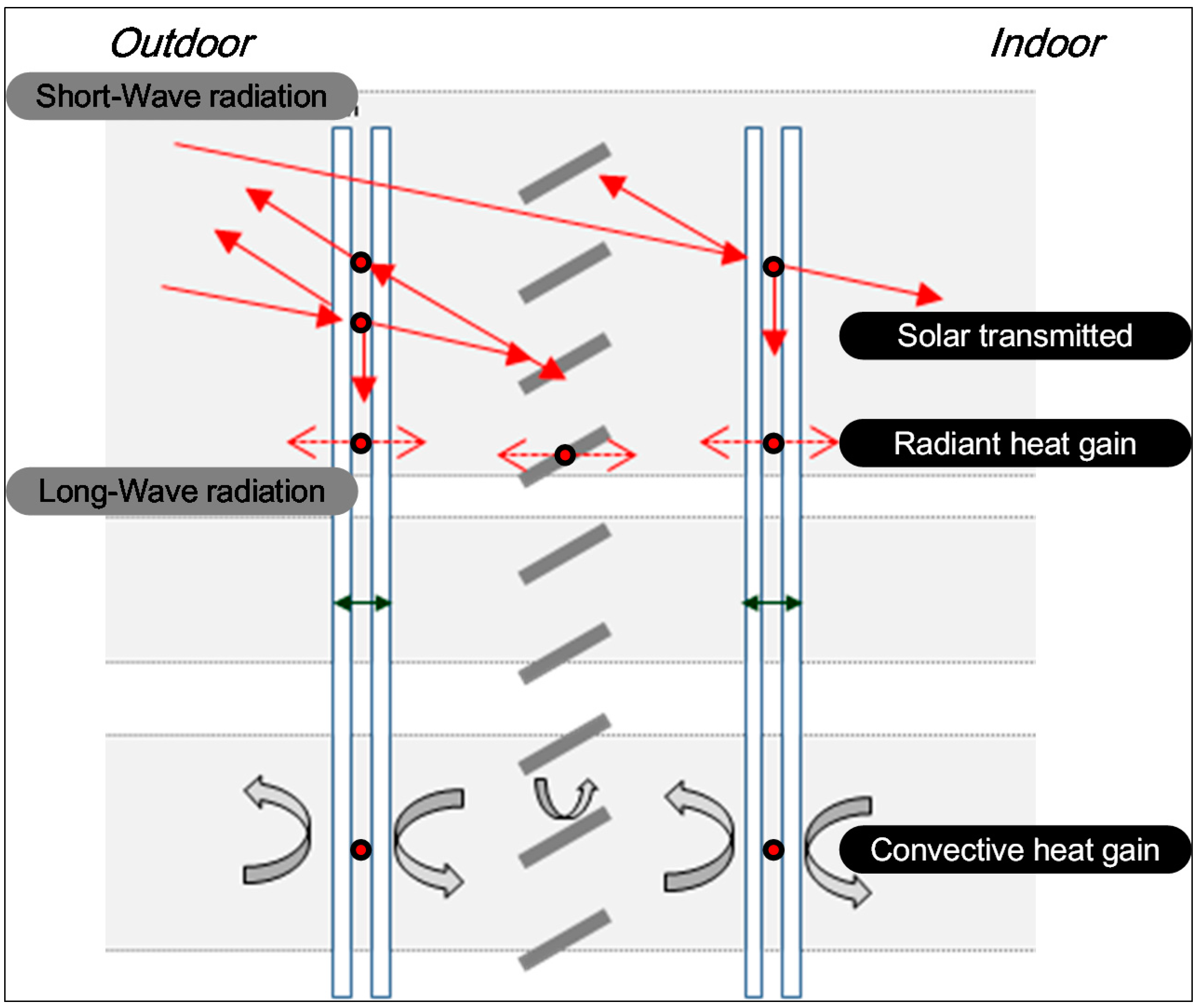 Outdoor

Indoor

Short-Wave radiation

Solar transmitted

Radiant heat gain

Long-Wave radiation

Convective heat gain